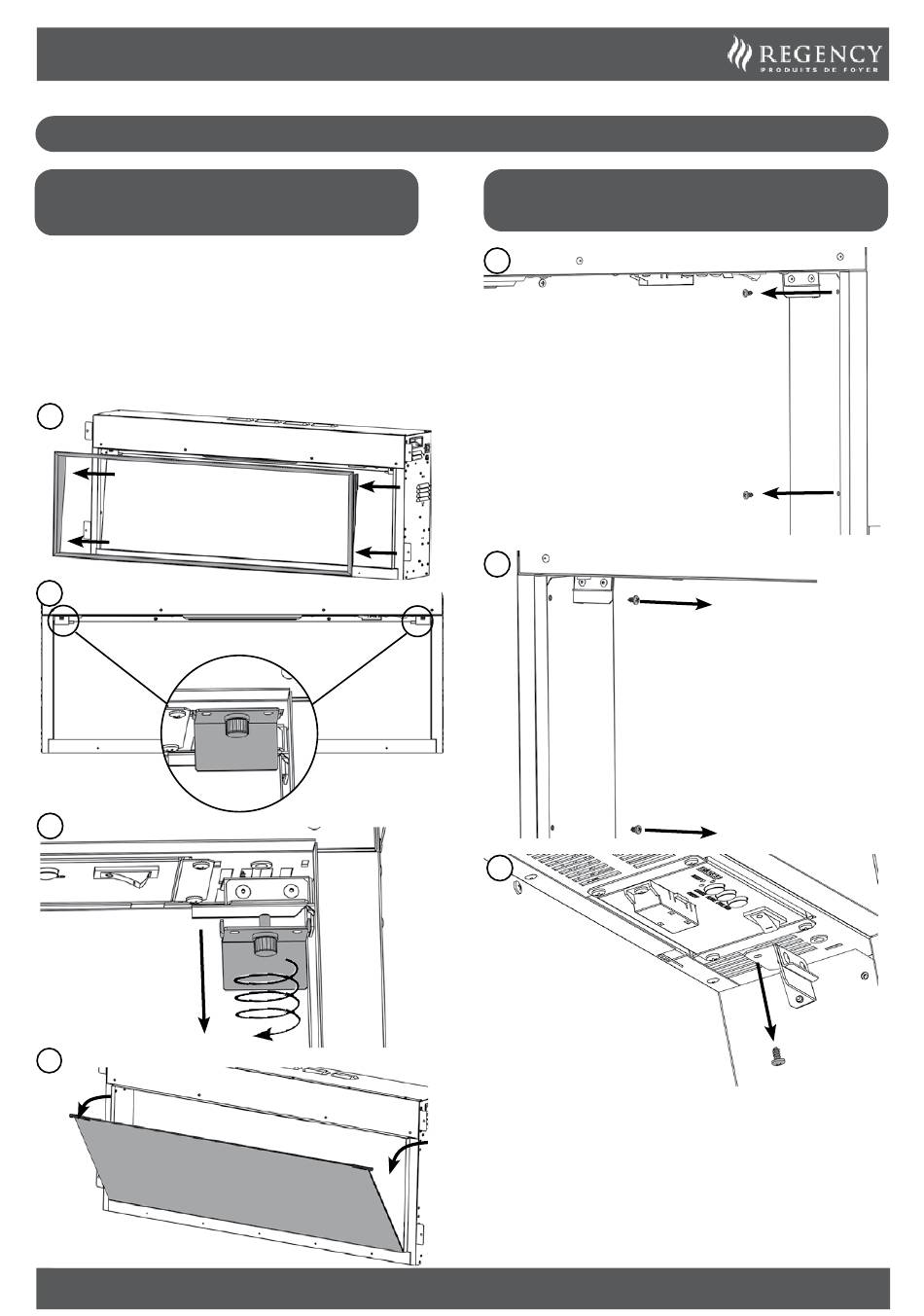 REGENCY
PRODUITS DE FOYER