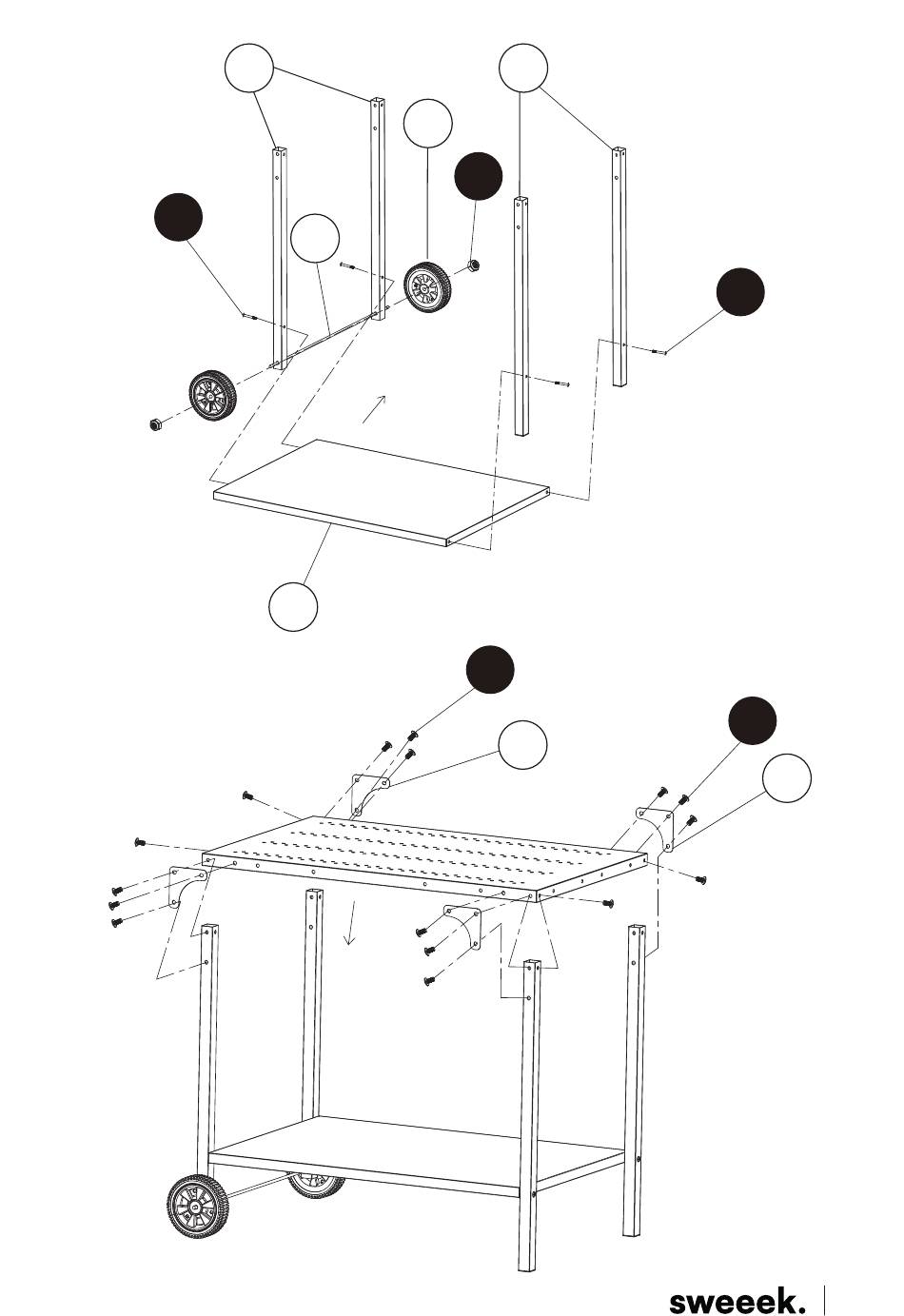 sweeek.