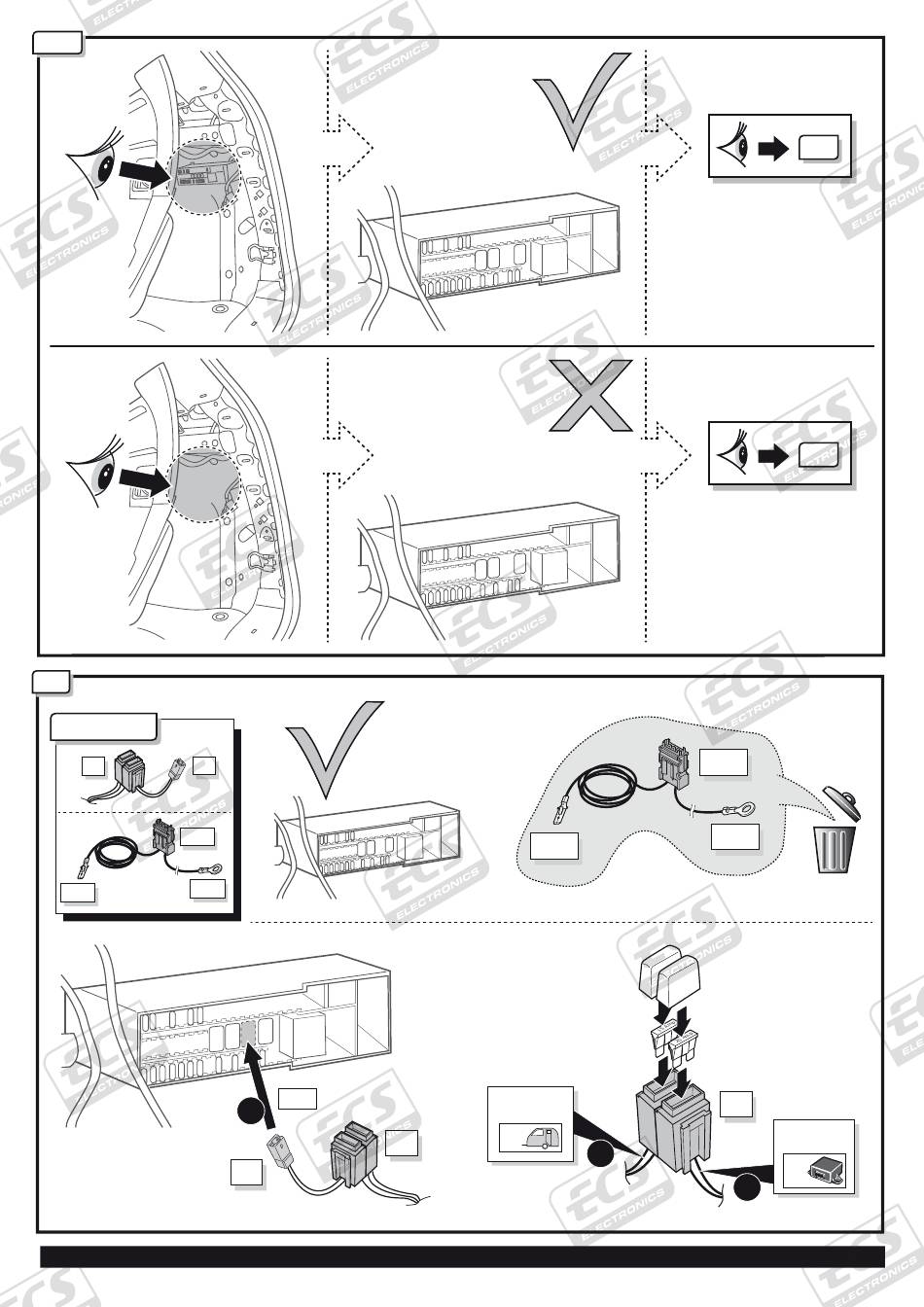 ECS ELECTRONICS