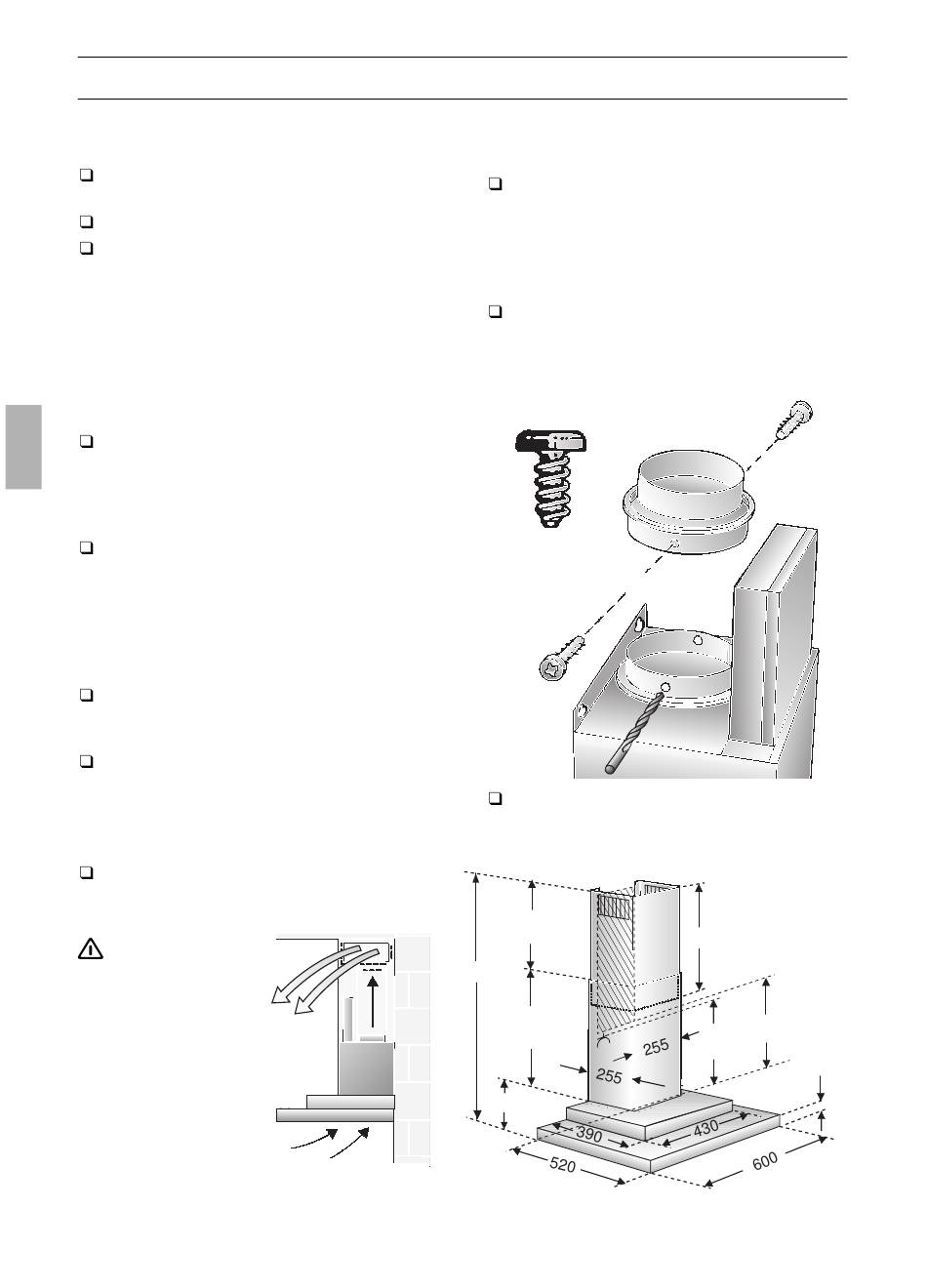 255

255

390

430

520

600