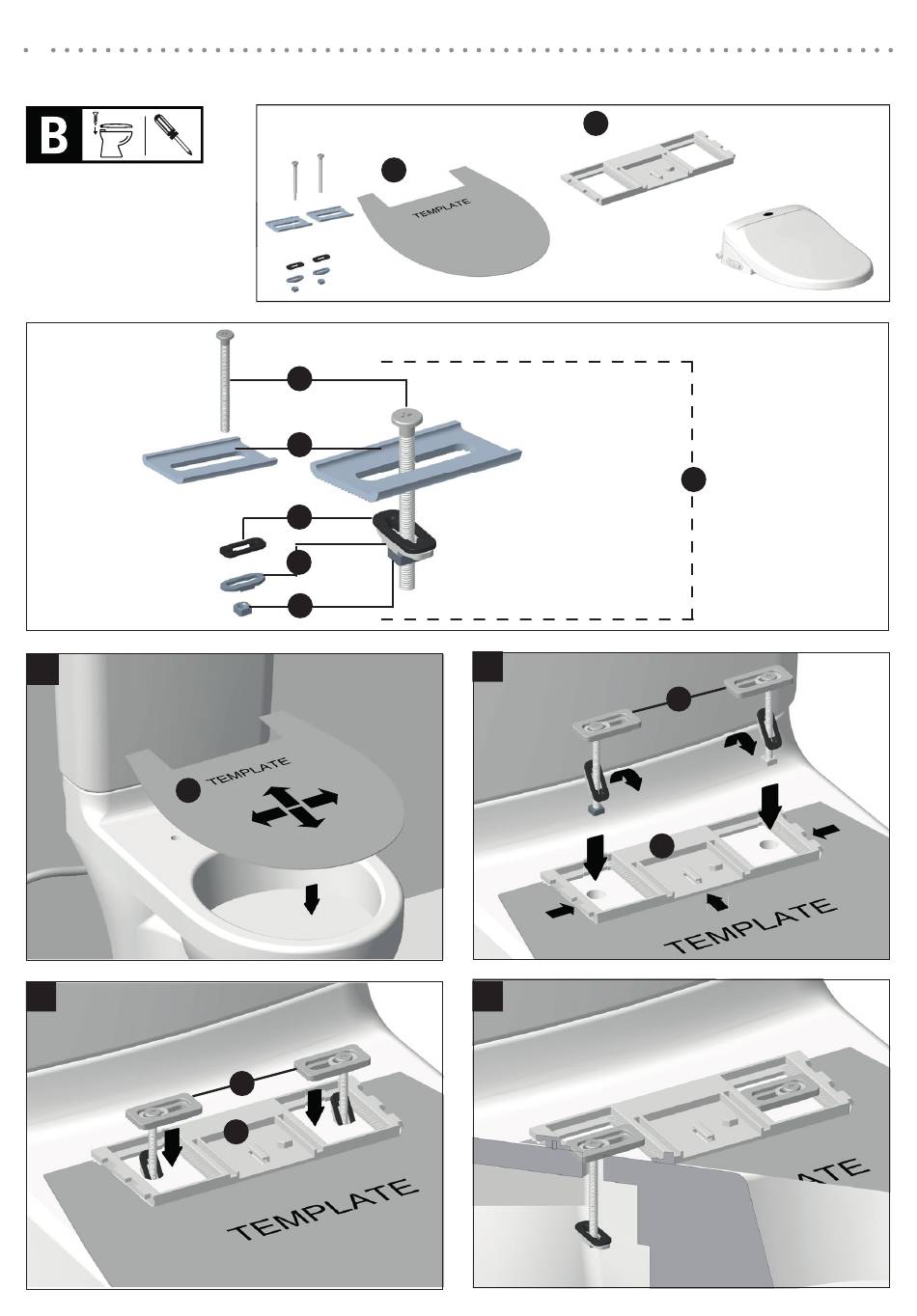 B

TEMPLATE

TEMPLATE

TEMPLATE

TEMPLATE

ATE