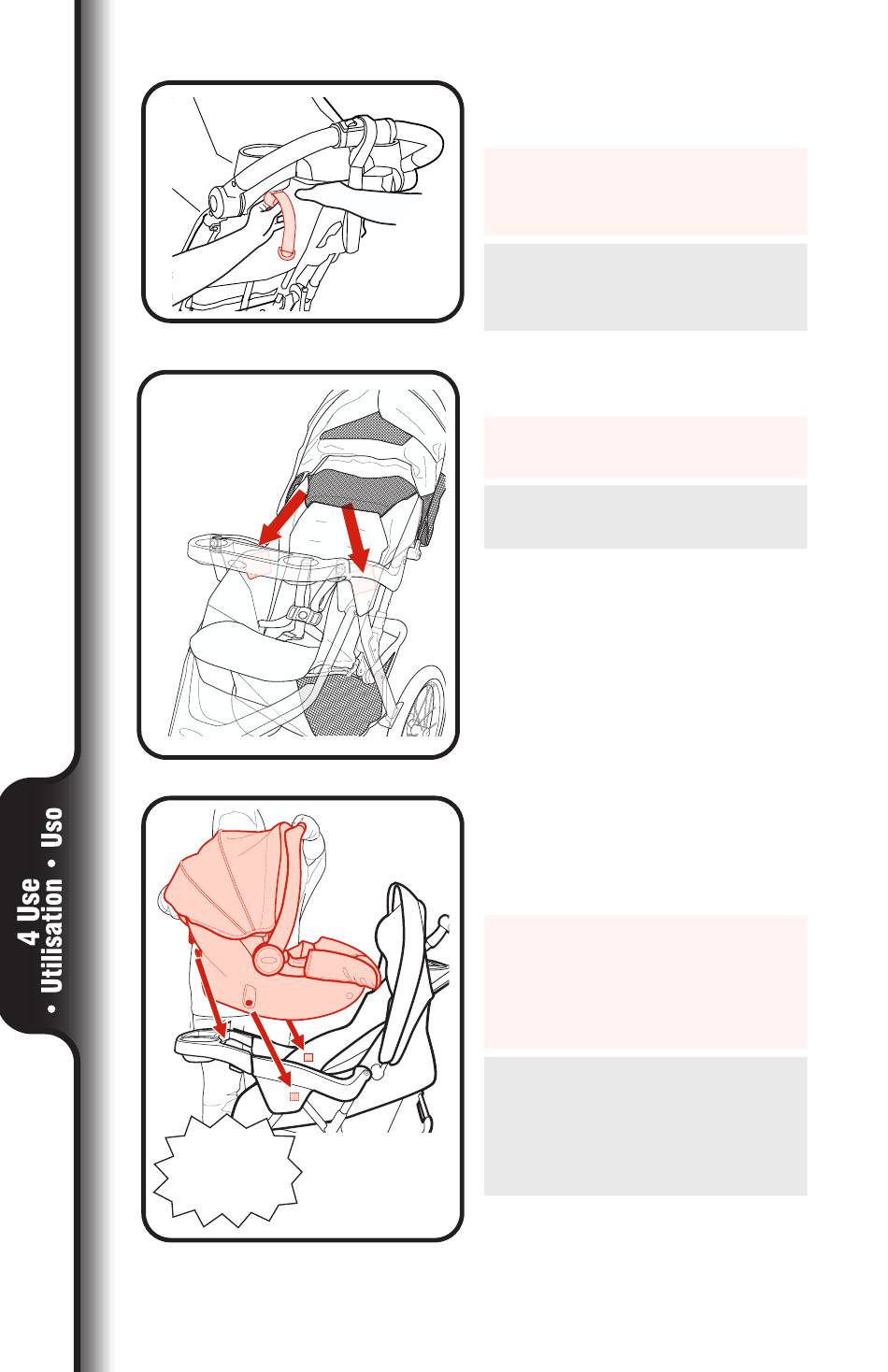 4 Use
• Utilisation • Uso