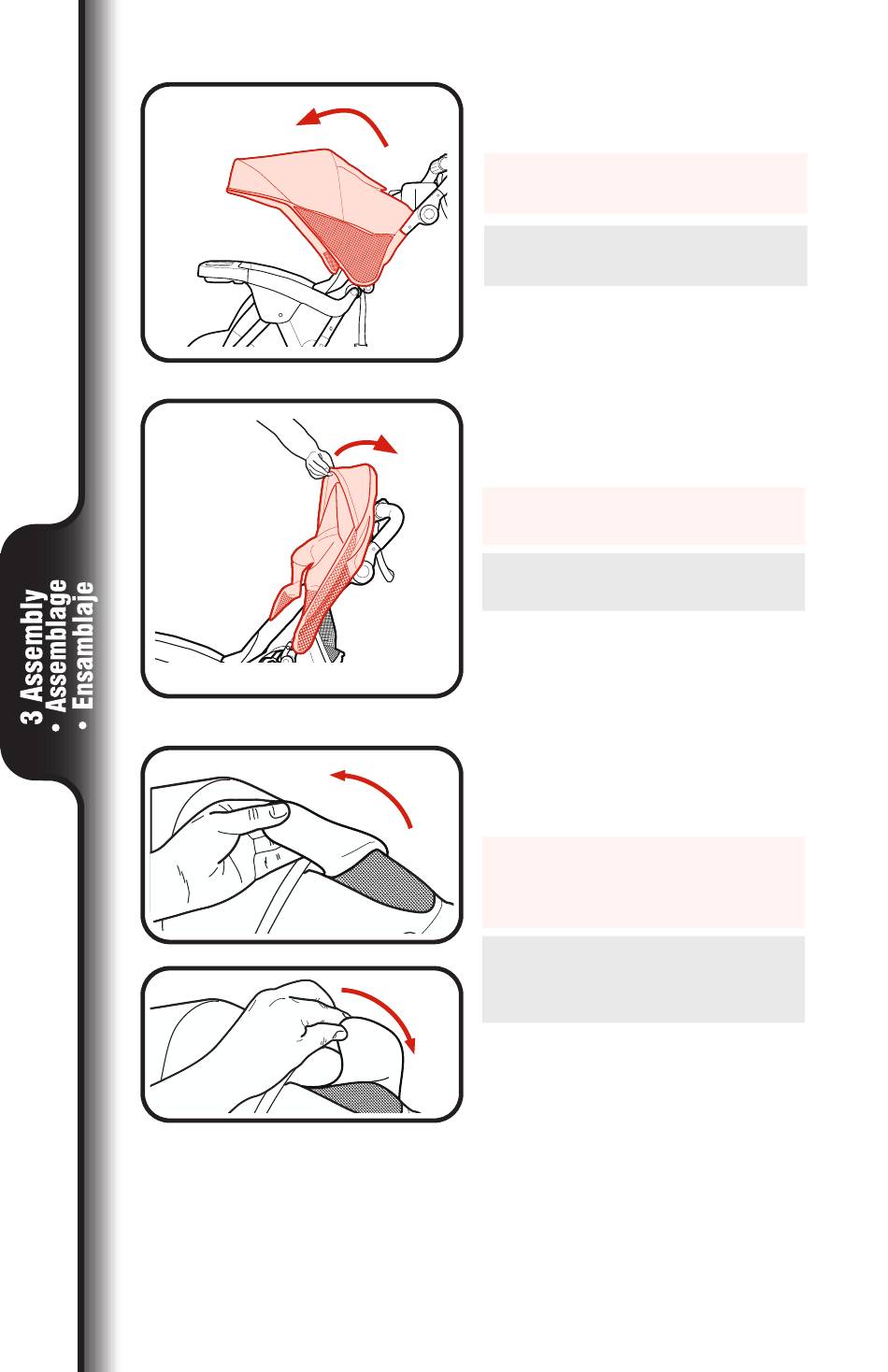 3 Assembly
• Assemblage
• Ensamblaje