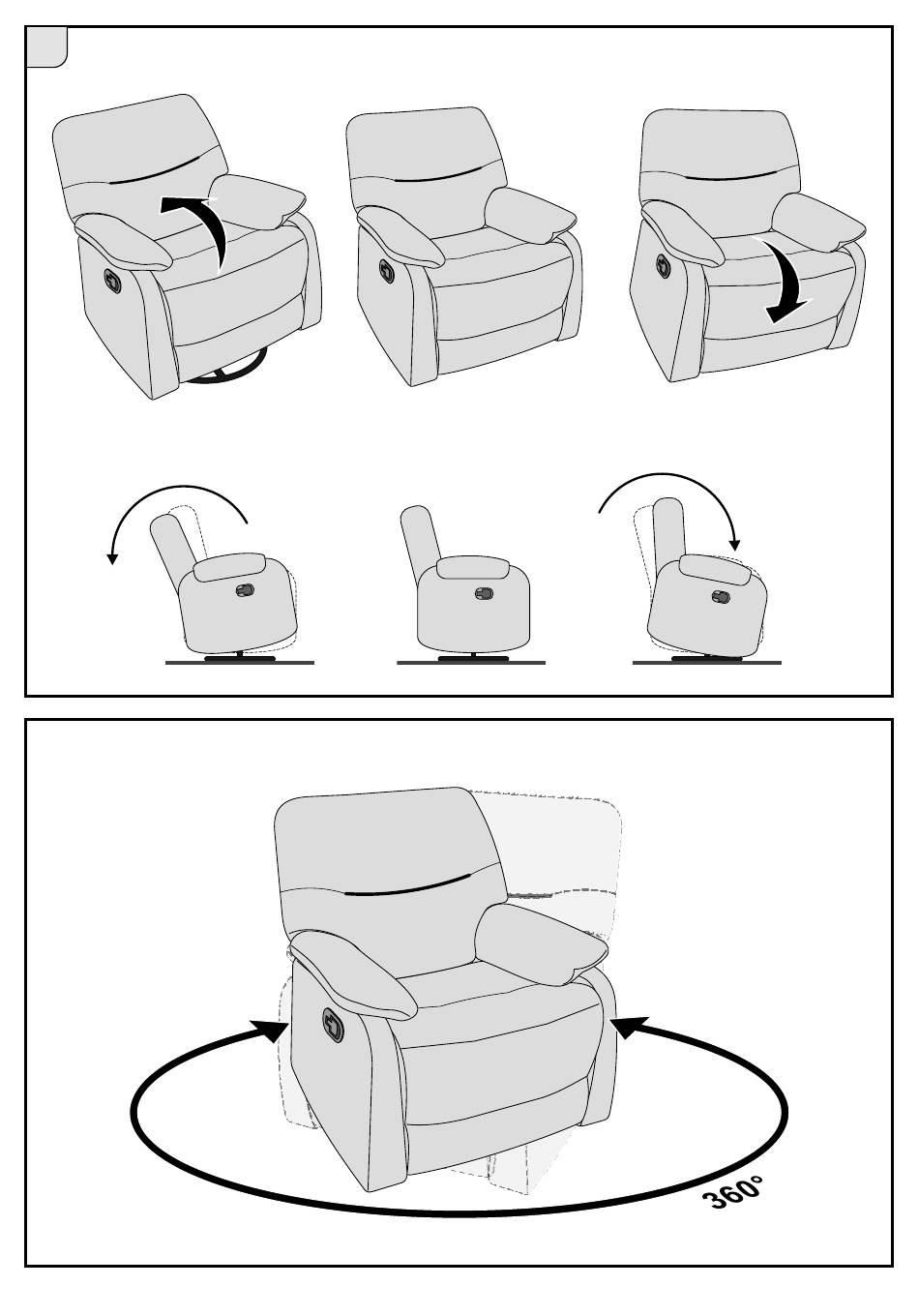 360°