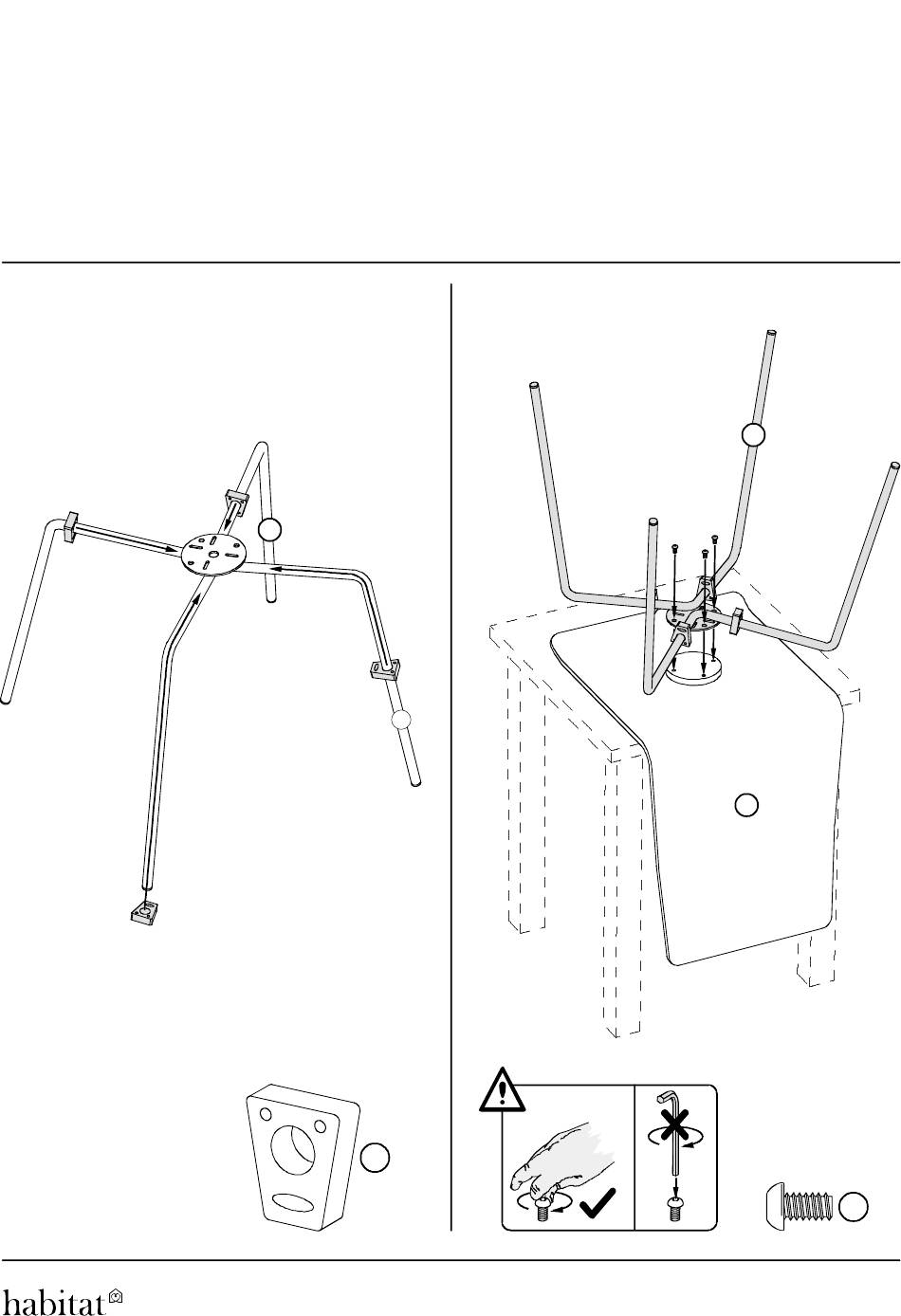 habitat