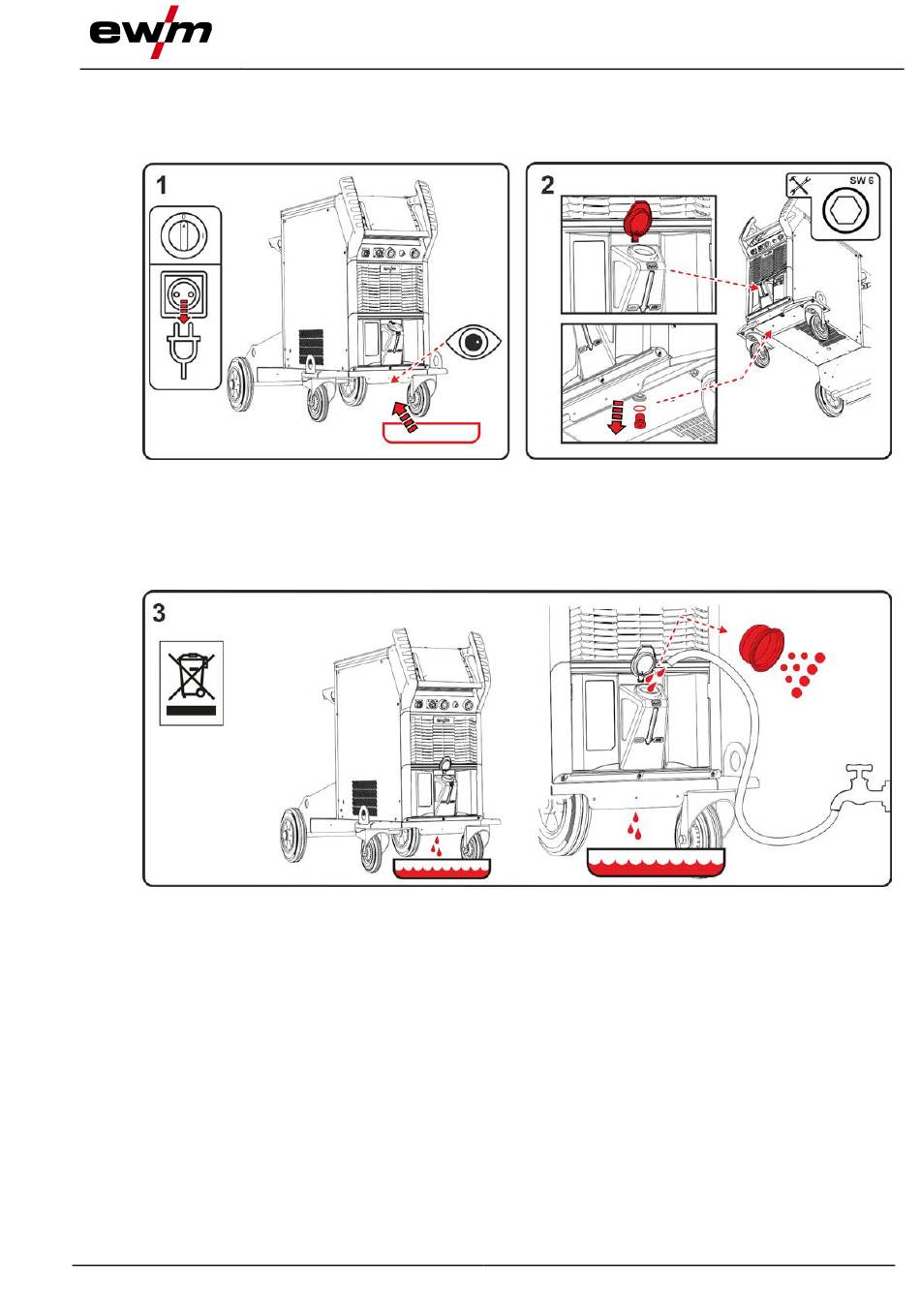 ewm

1

2

SW 6

3