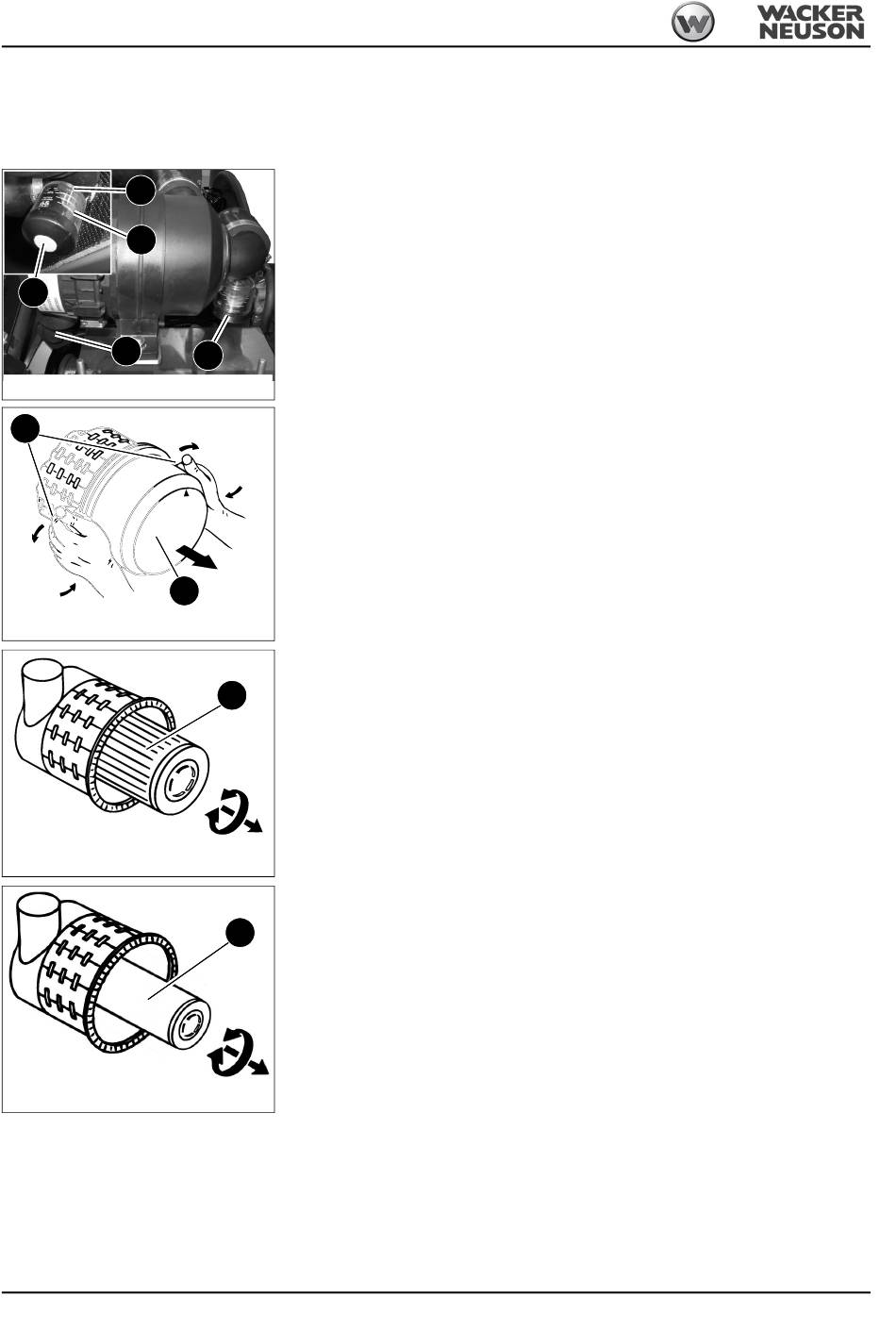 WACKER NEUSON