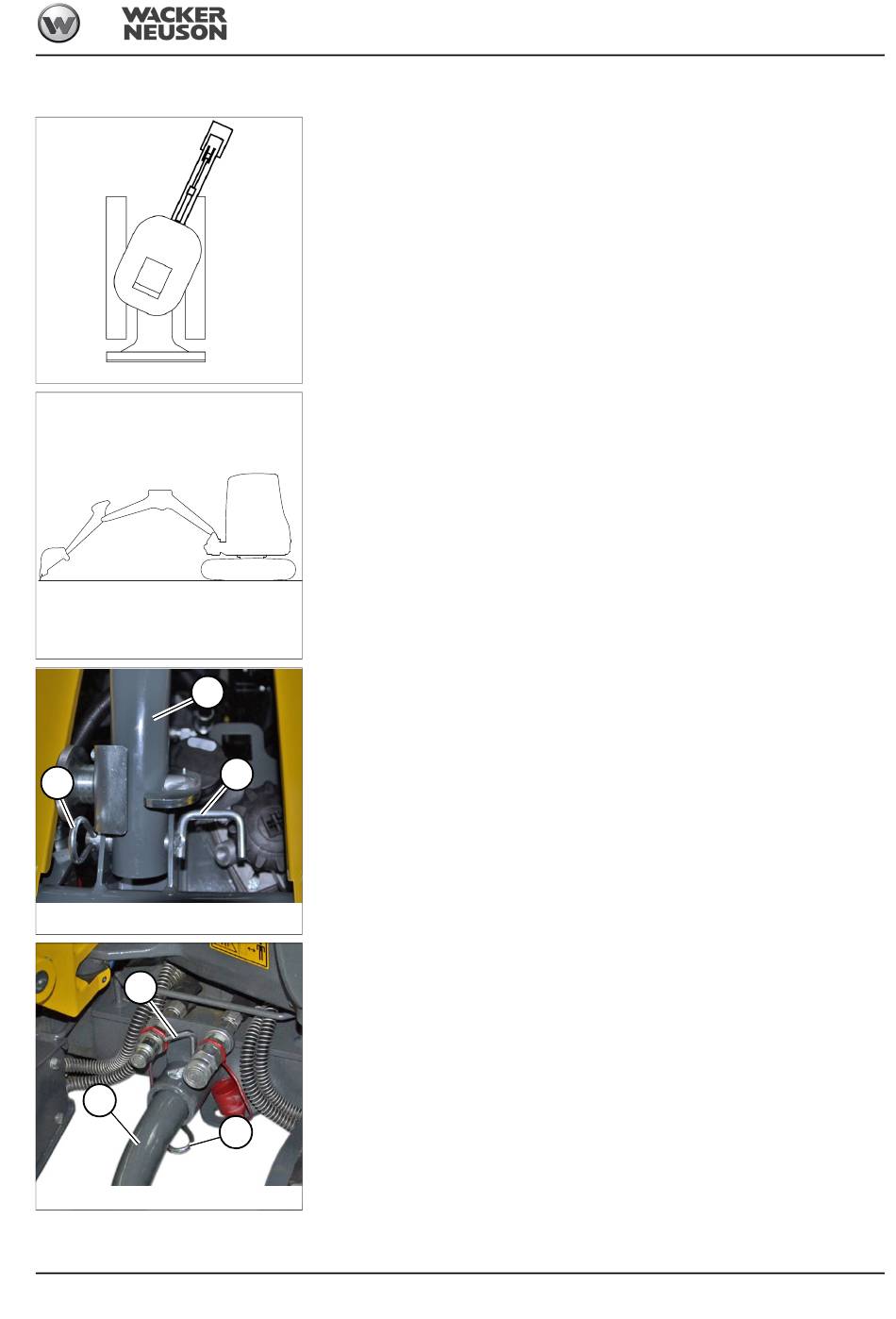 WACKER NEUSON