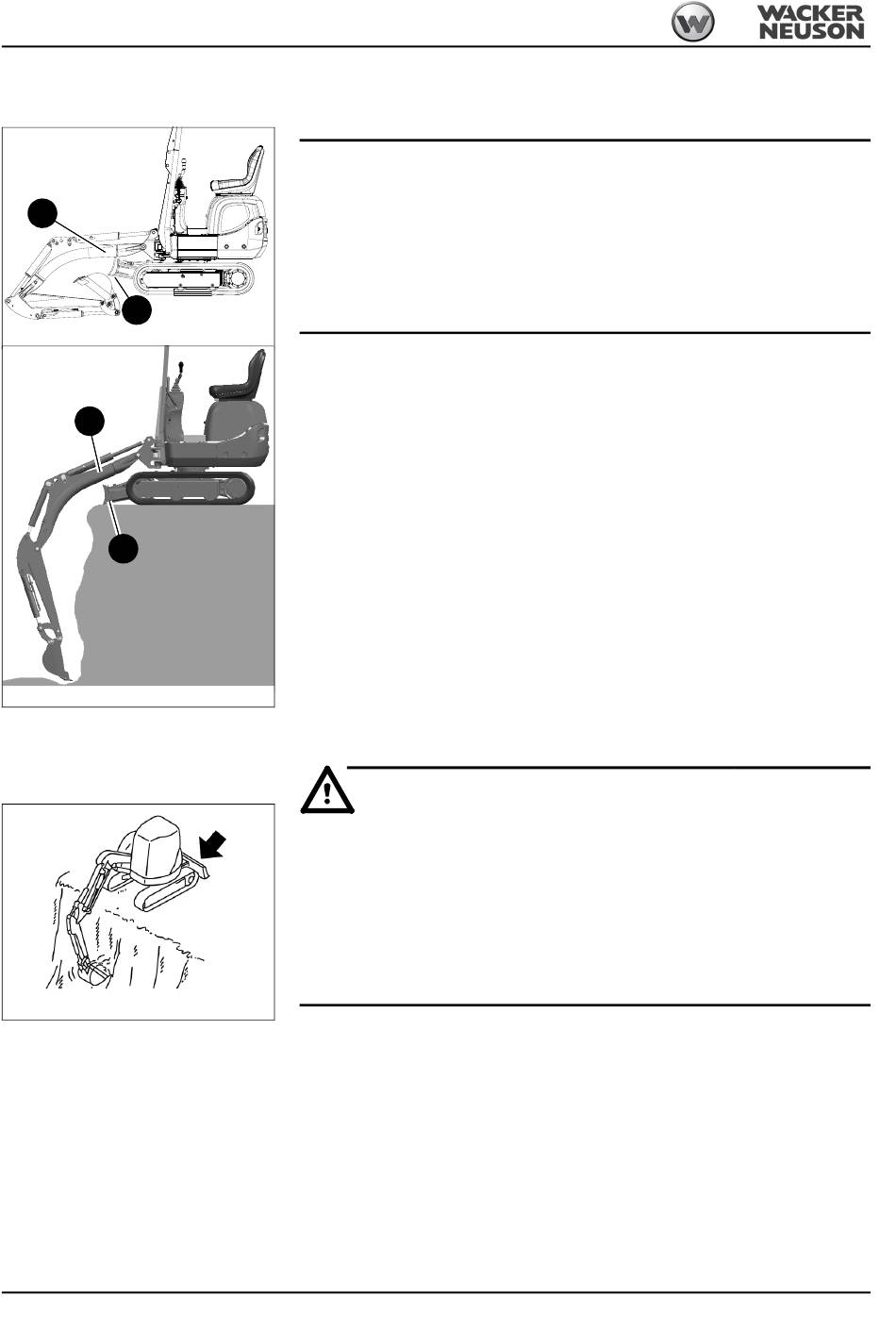 WACKER NEUSON