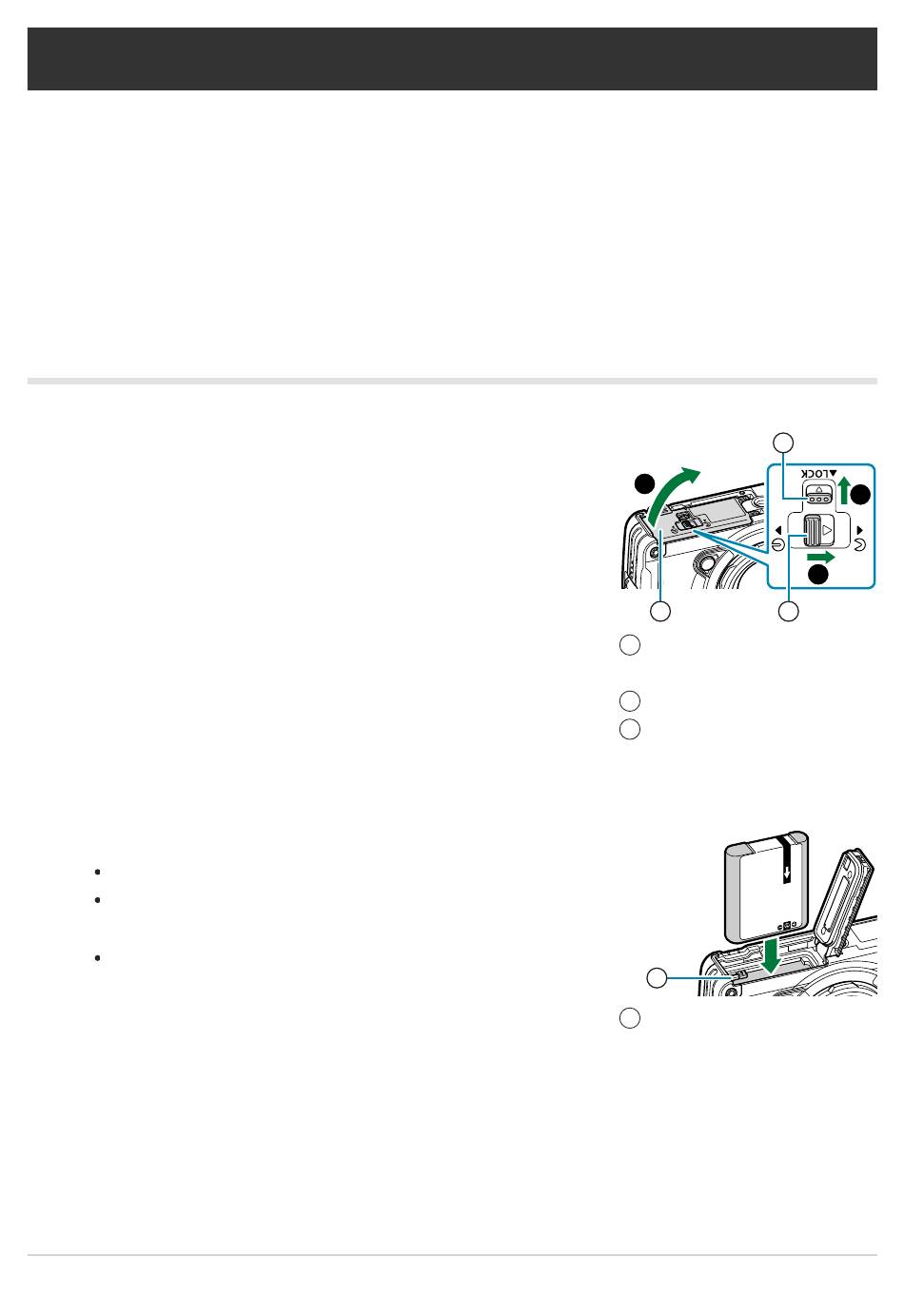 LOCK