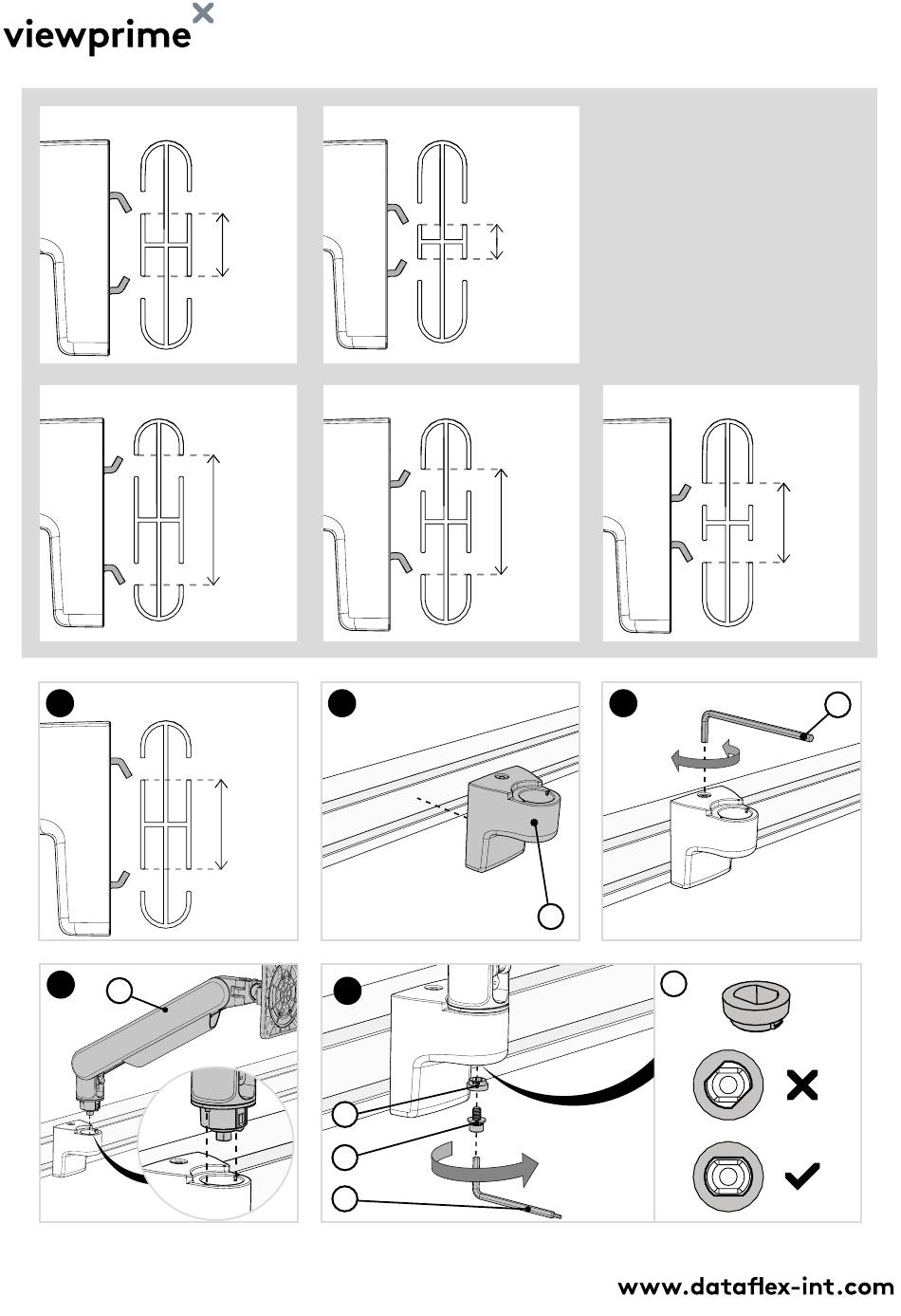 viewprime

www.dataflex-int.com