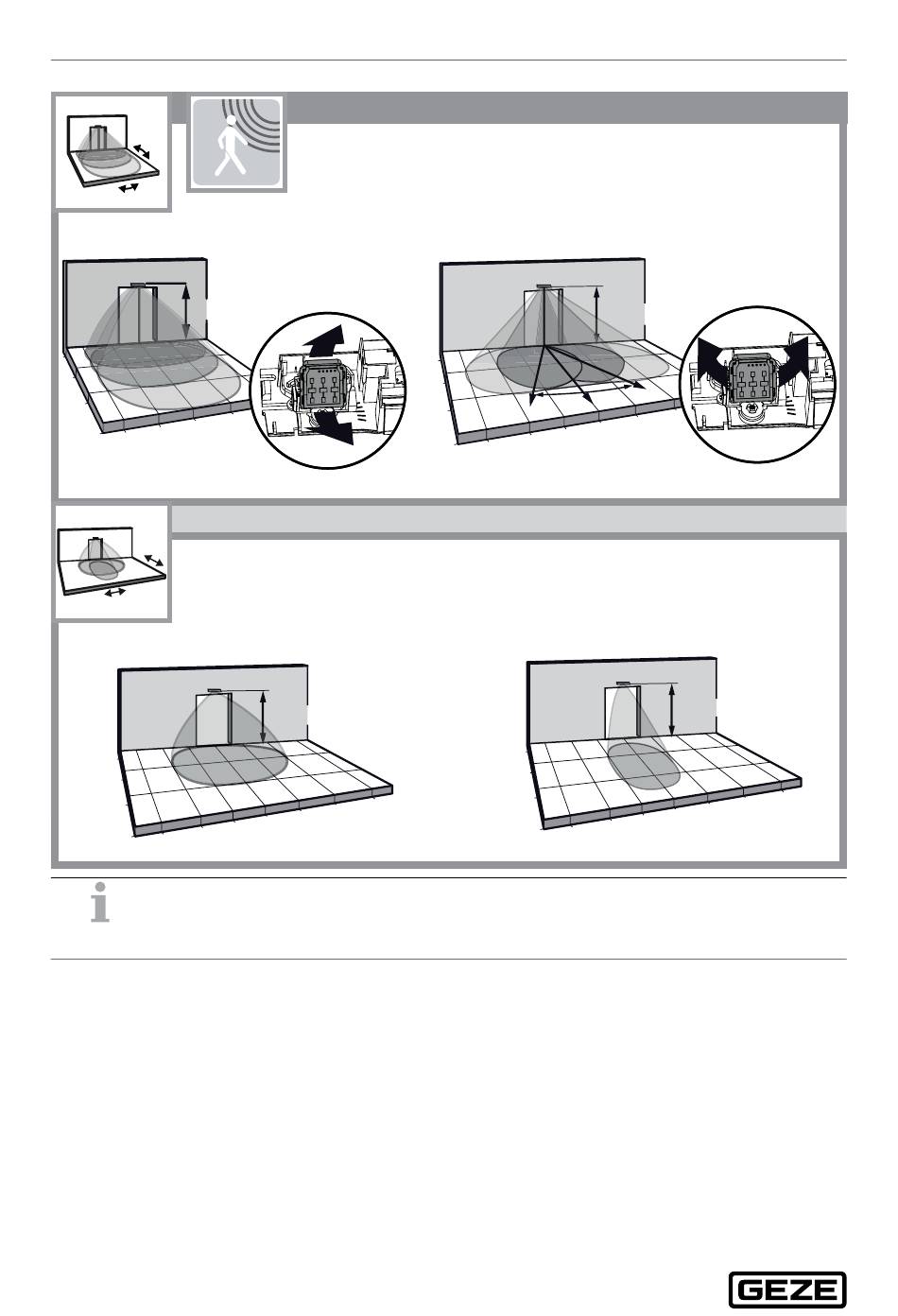 GEZE