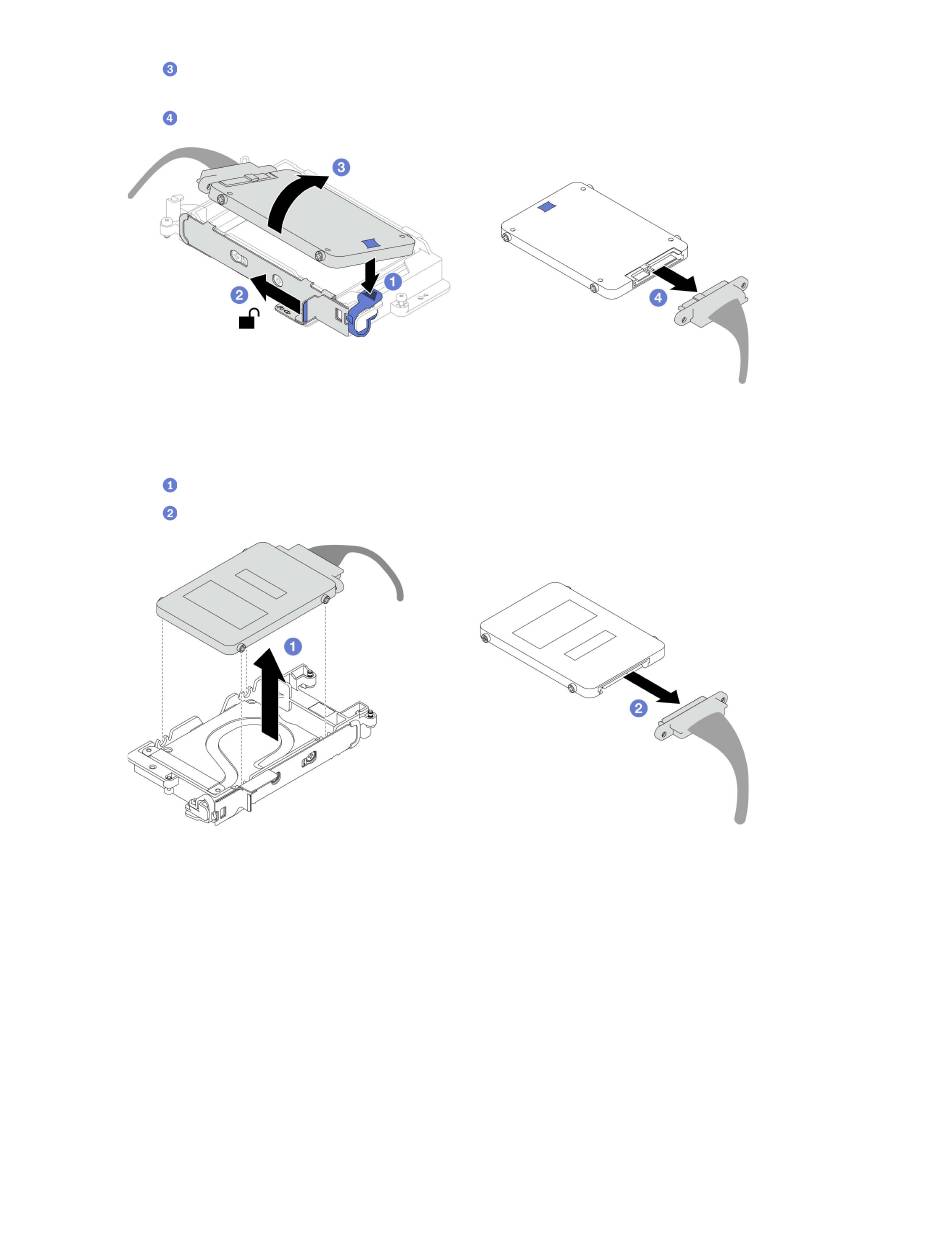 3

4

3

1

2

4

1

2

1

2