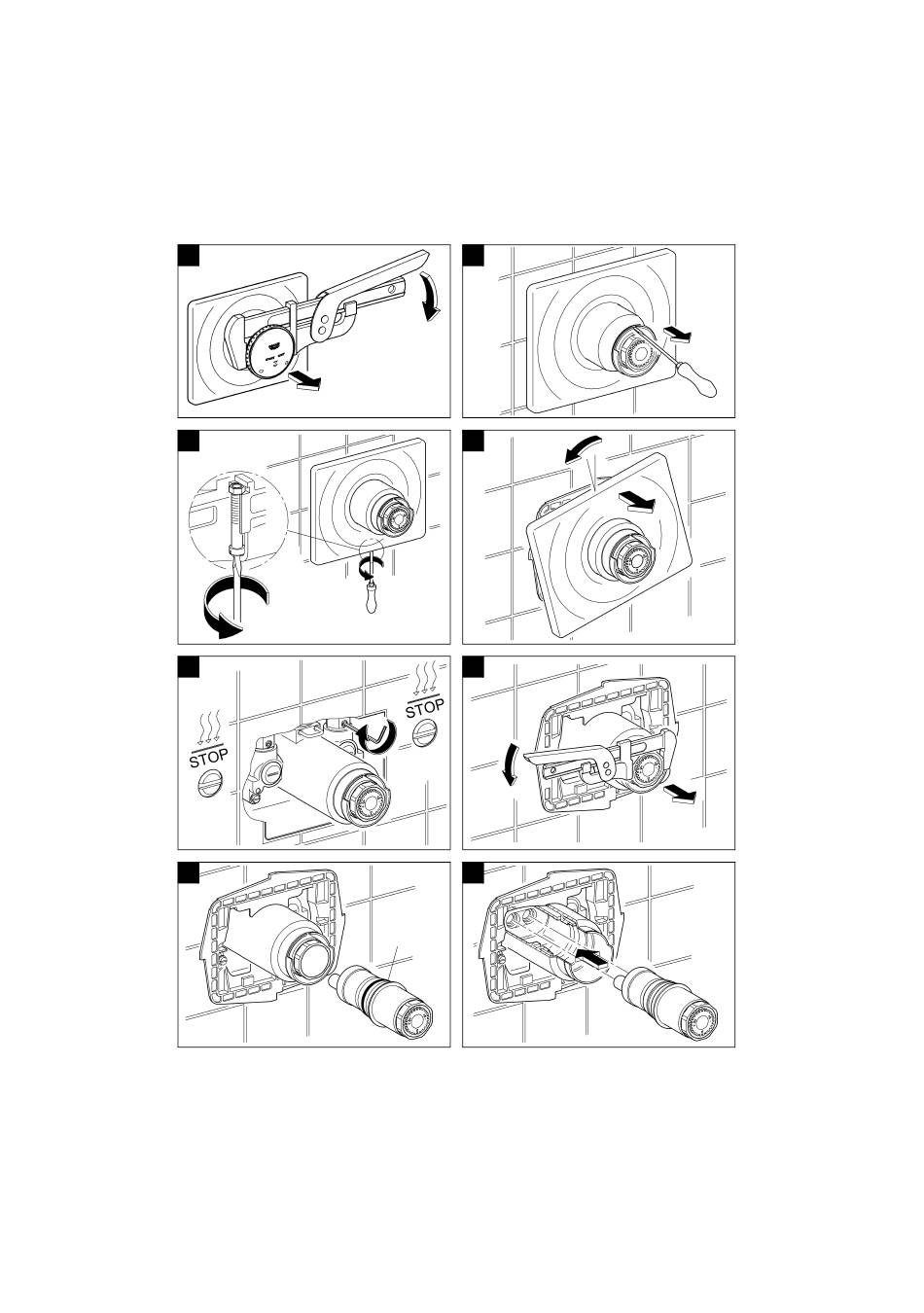 STOP

STOP