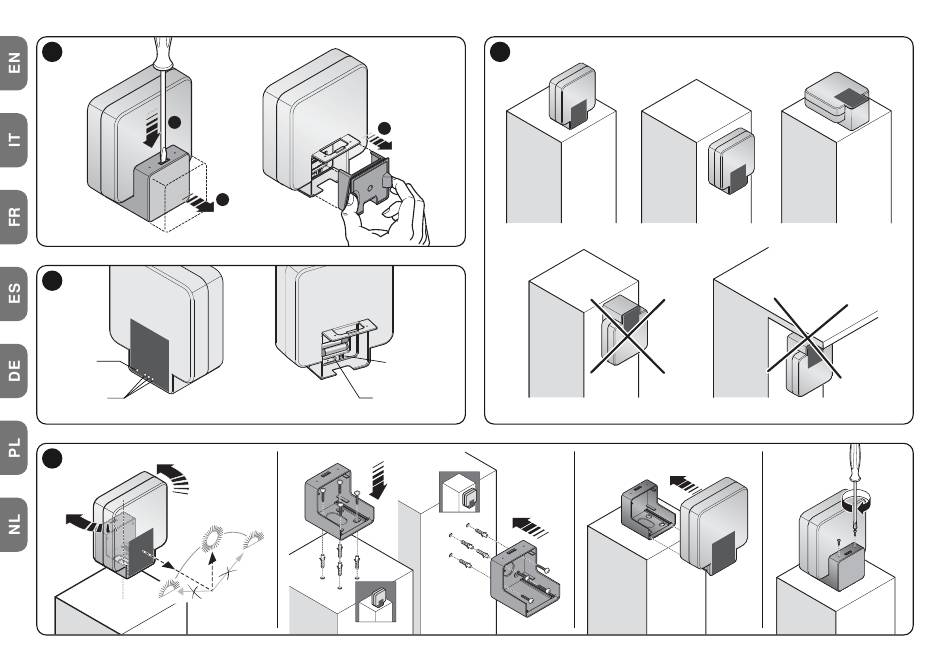 EN
IT
FR
ES
DE
PL
NL