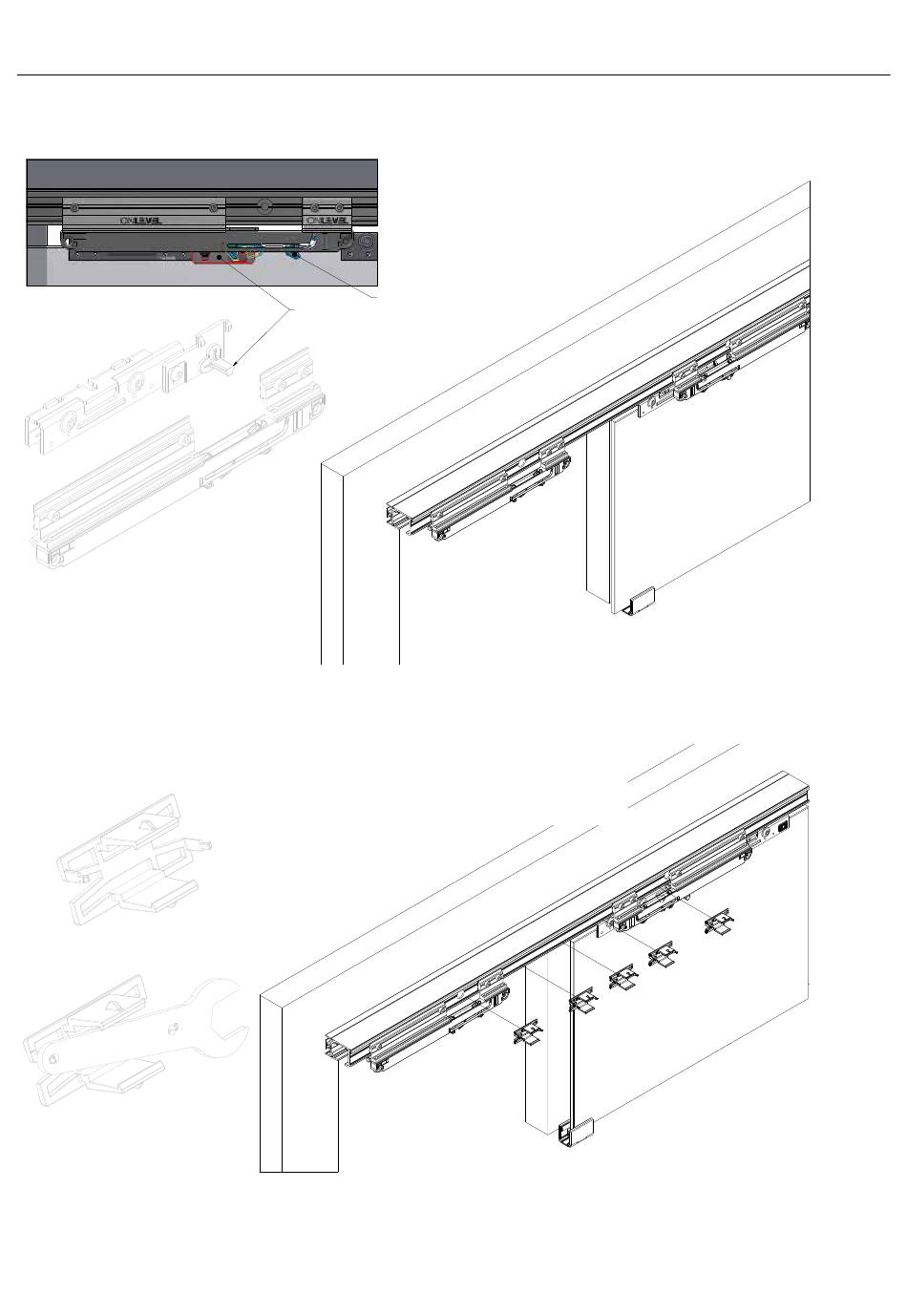 ONLEVEL
ONLEVEL