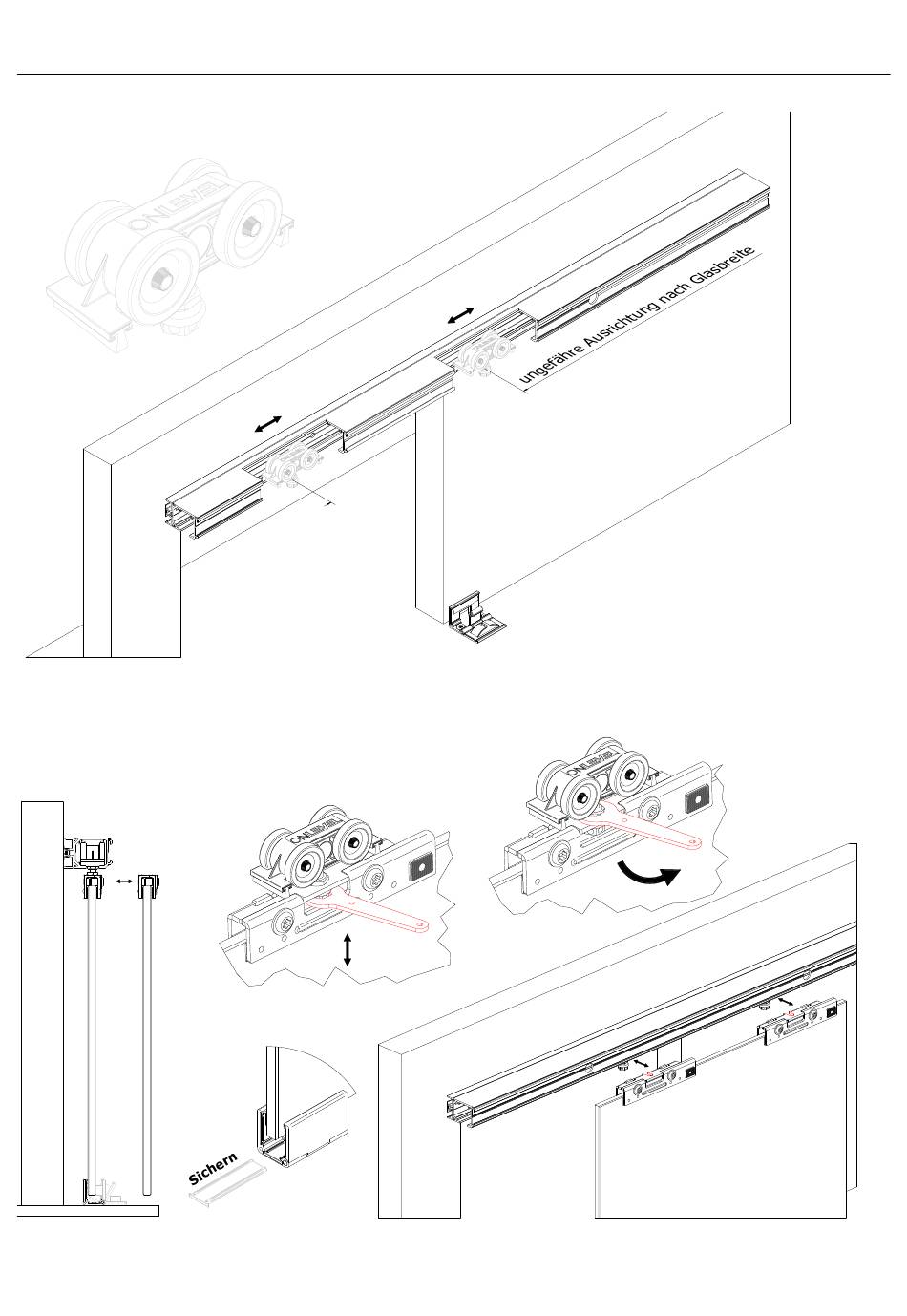 ONLEVEL

ungefähre Ausrichtung nach Glasbreite

ONLEVEL

ONLEVEL

Sichern