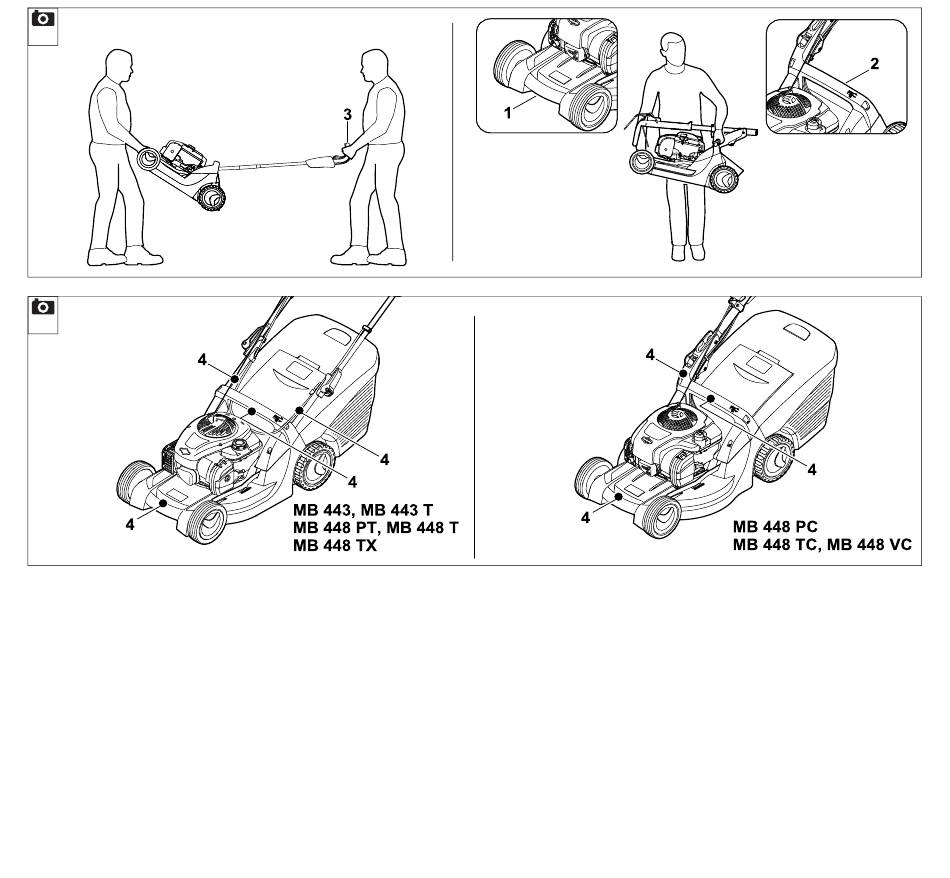 3

1

2

4

4

4

4

MB 443, MB 443 T
MB 448 PT, MB 448 T
MB 448 TX

4

4

4

MB 448 PC
MB 448 TC, MB 448 VC