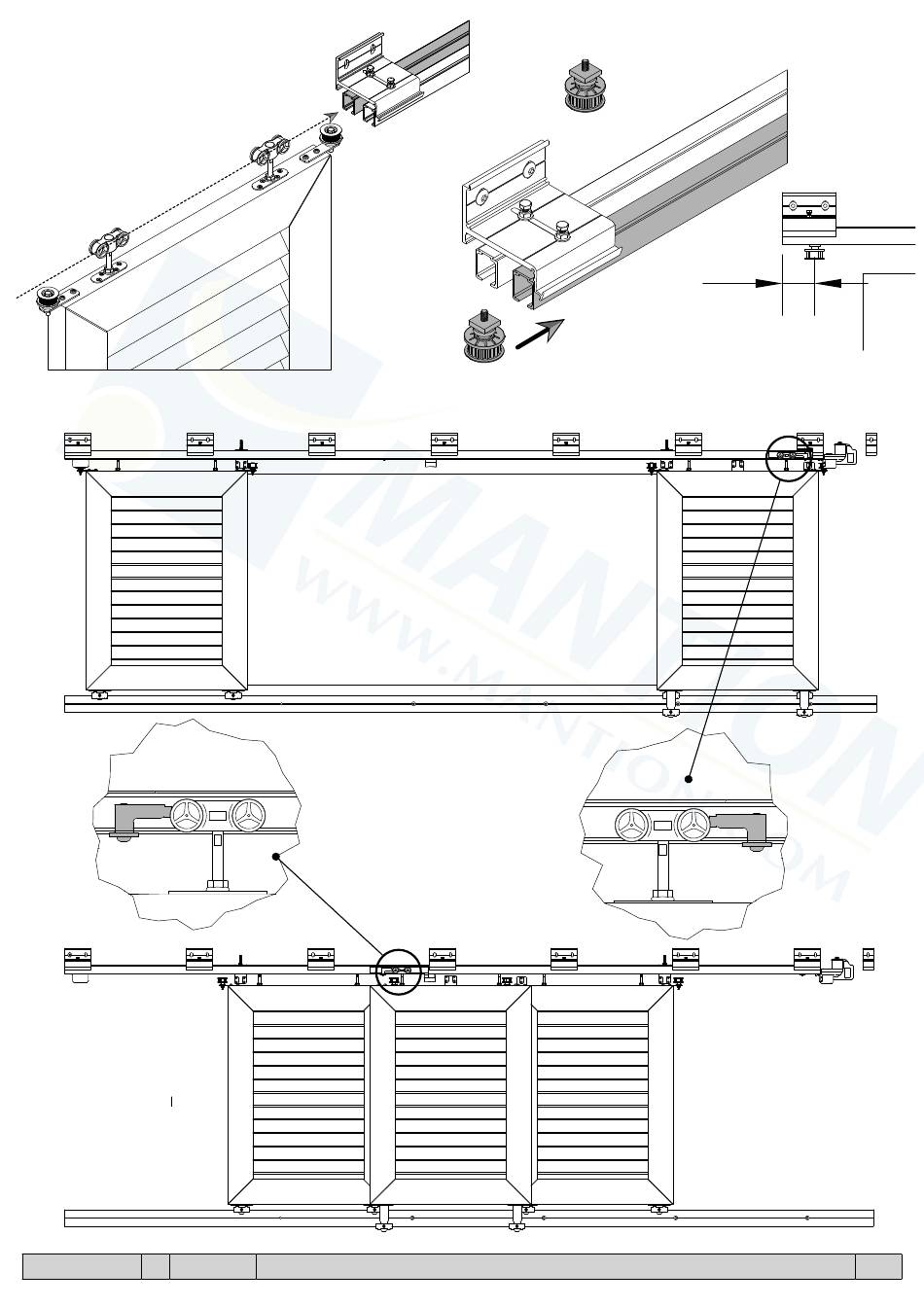 MANTION
WWW.MANTION.COM