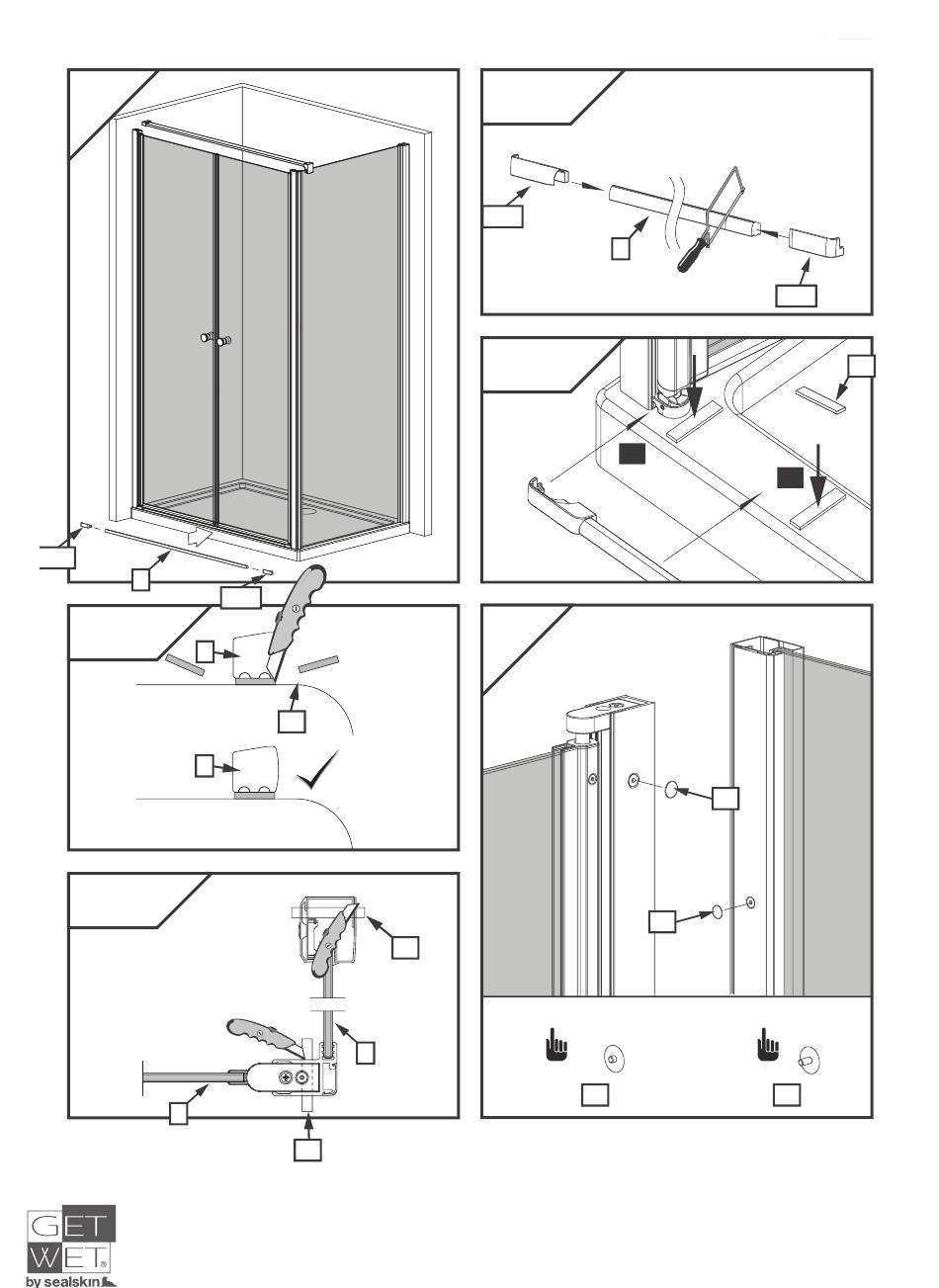 GET
WET®
by sealskin