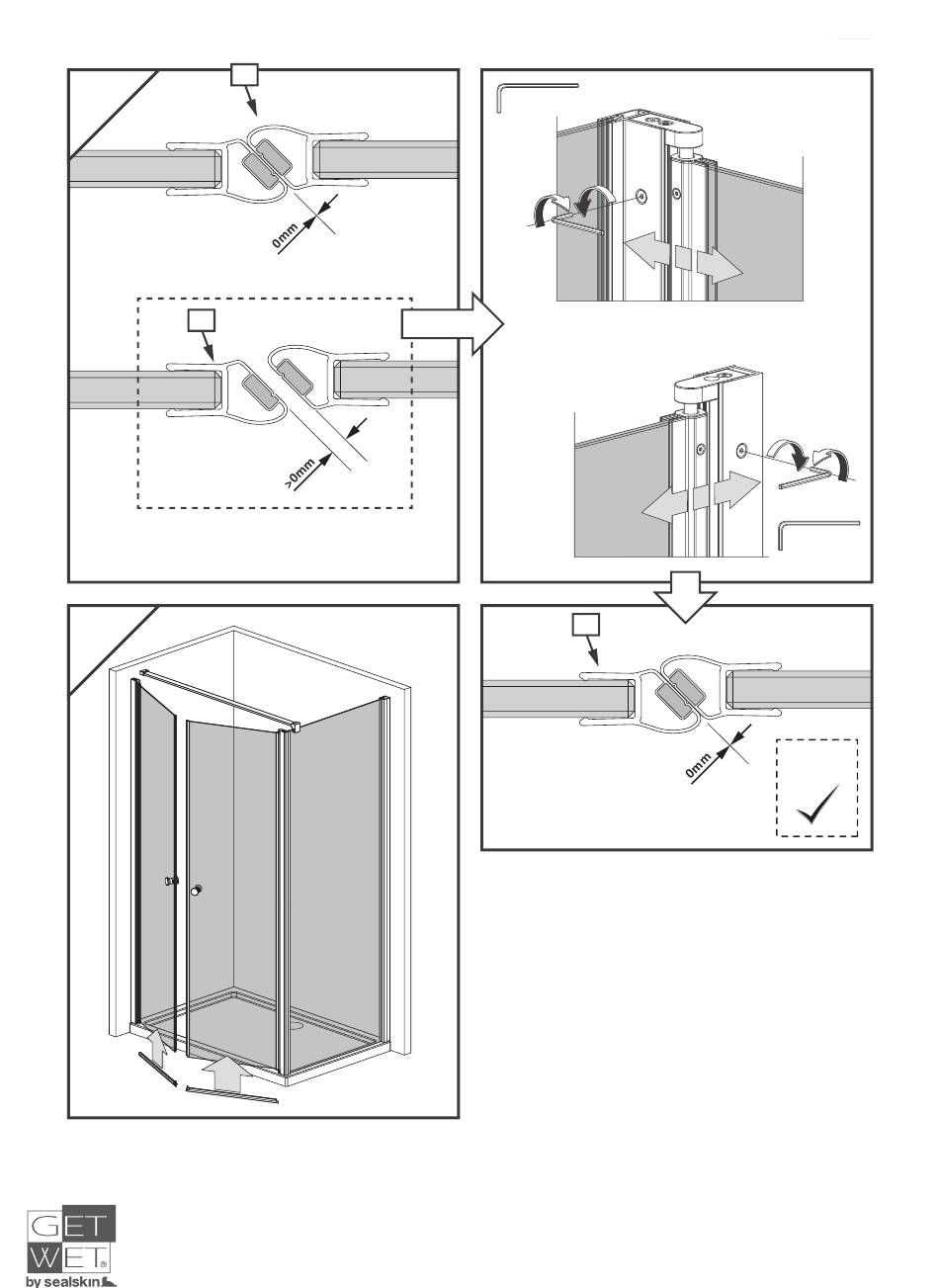 0mm

>0mm

0mm

GET
WET®
by sealskin