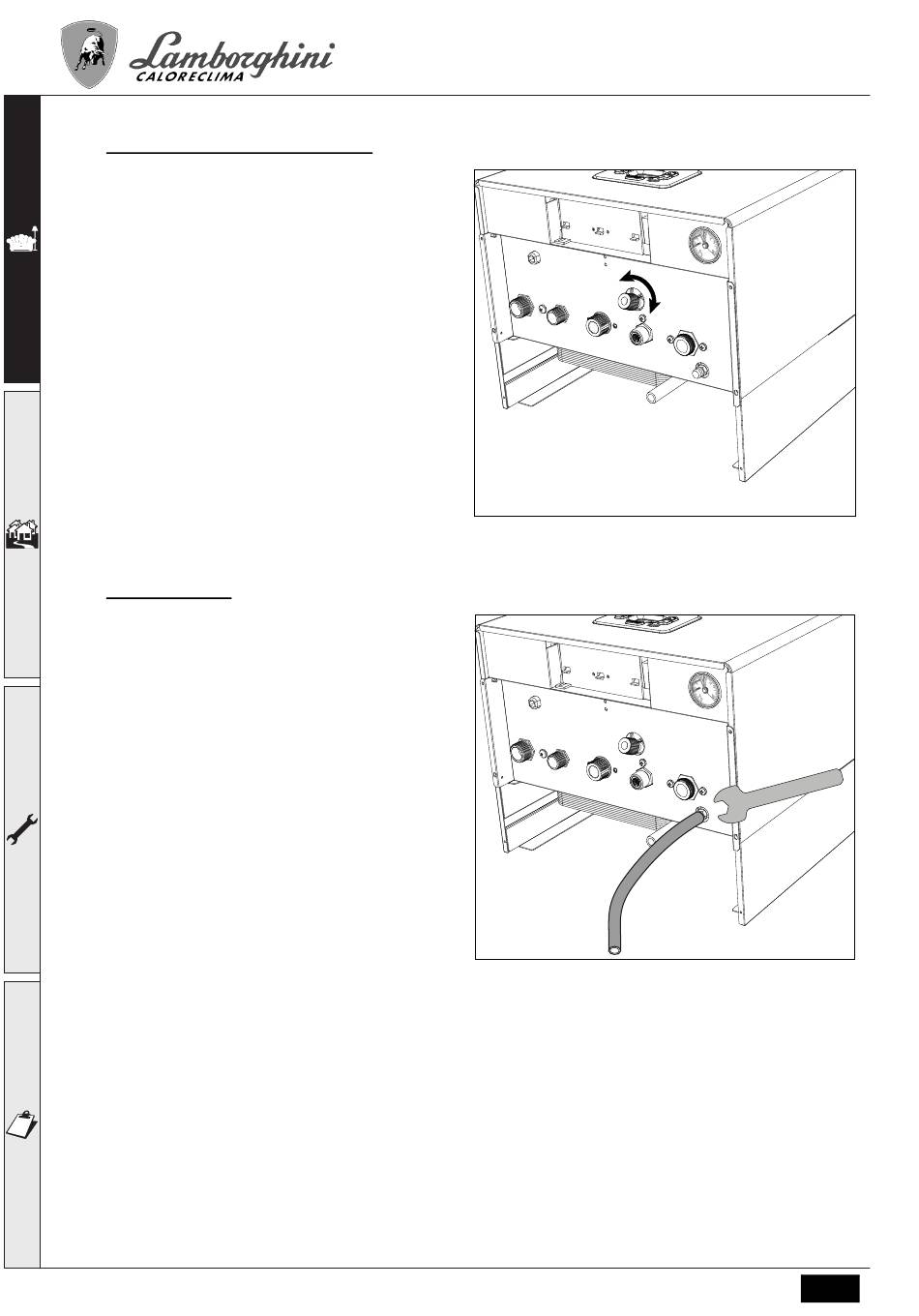 Lamborghini
CALORECLIMA