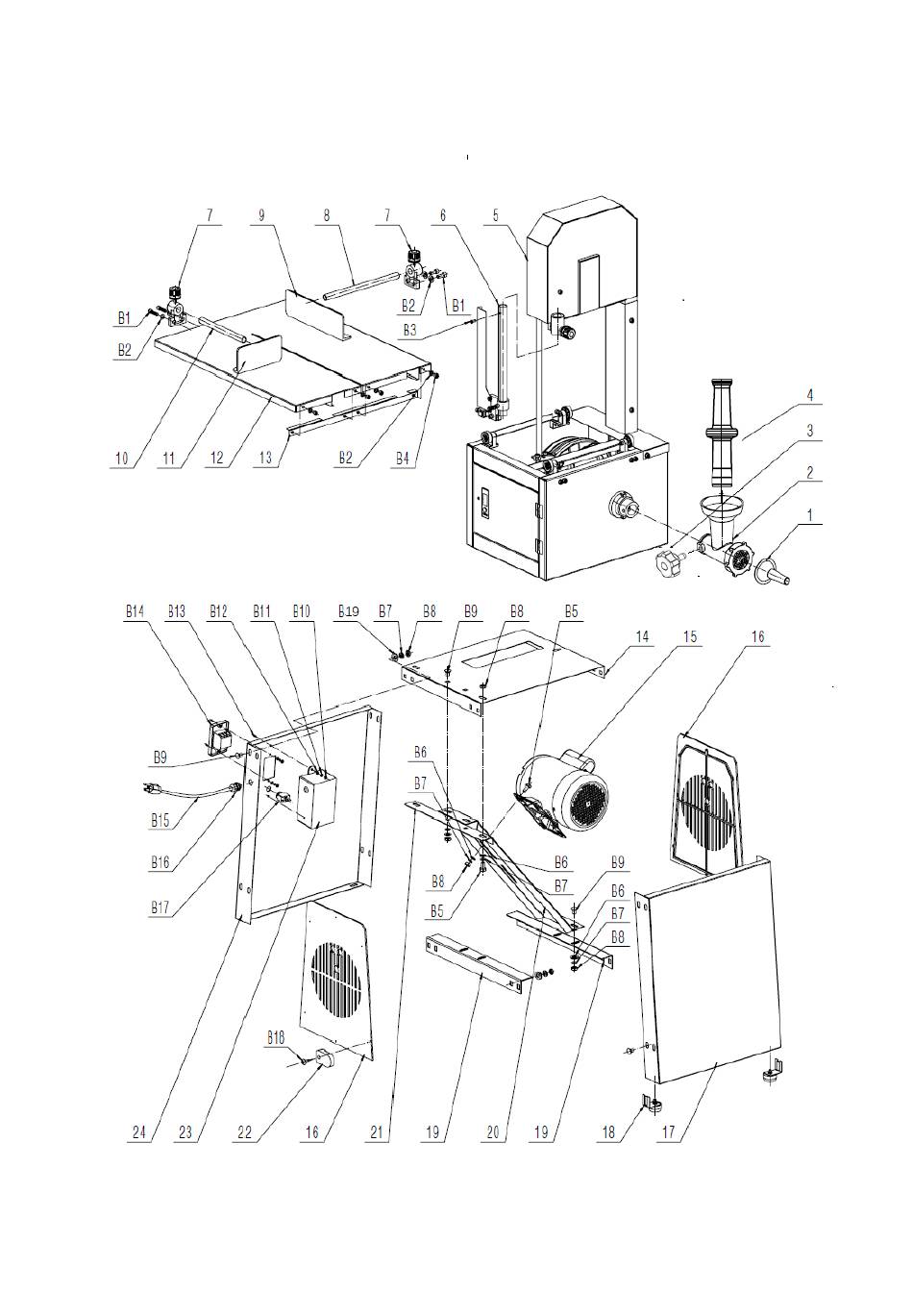 7
9
8
7
6
5
B1
B2
B2
B1
B3
4
3
2
1
10
11
12
13
B2
B4
B14
B13
B12
B11
B10
B19
B7
B8
B9
B8
B5
14
15
16
B9
B15
B16
B17
B6
B7
B8
B5
B6
B7
B9
B6
B7
B8
B18
24
23
22
16
21
19
20
19
18
17