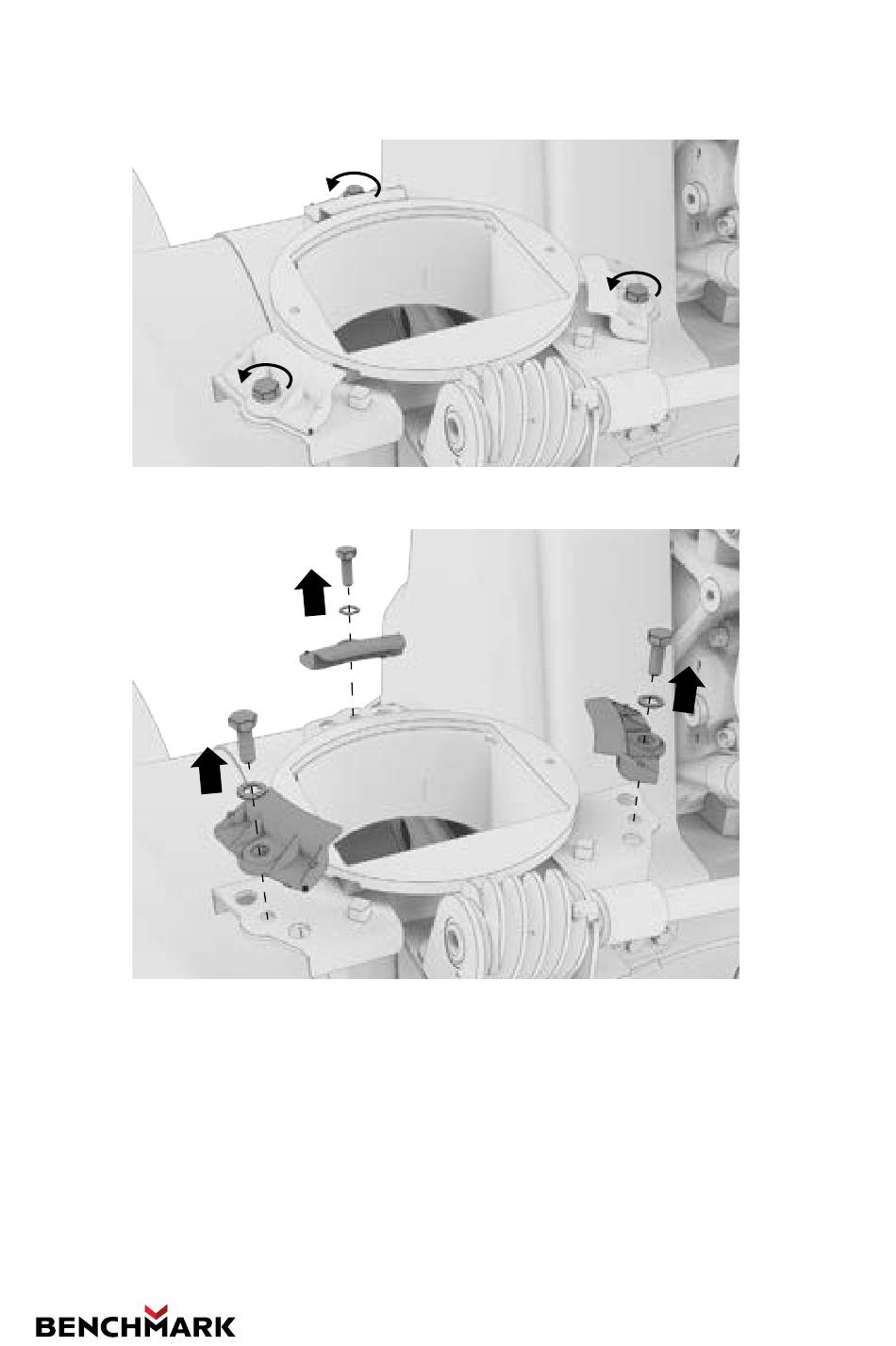 BENCHMARK