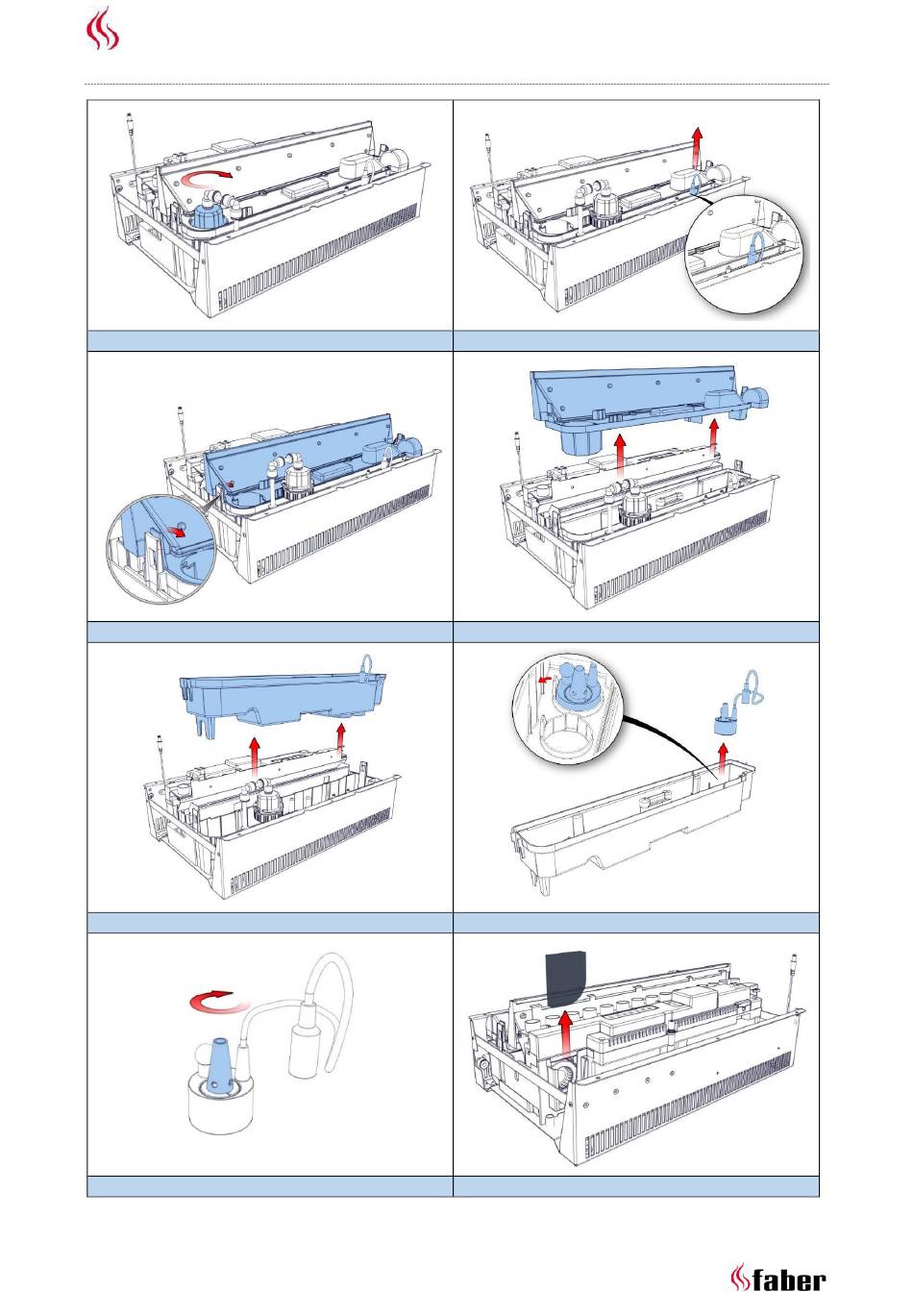 faber