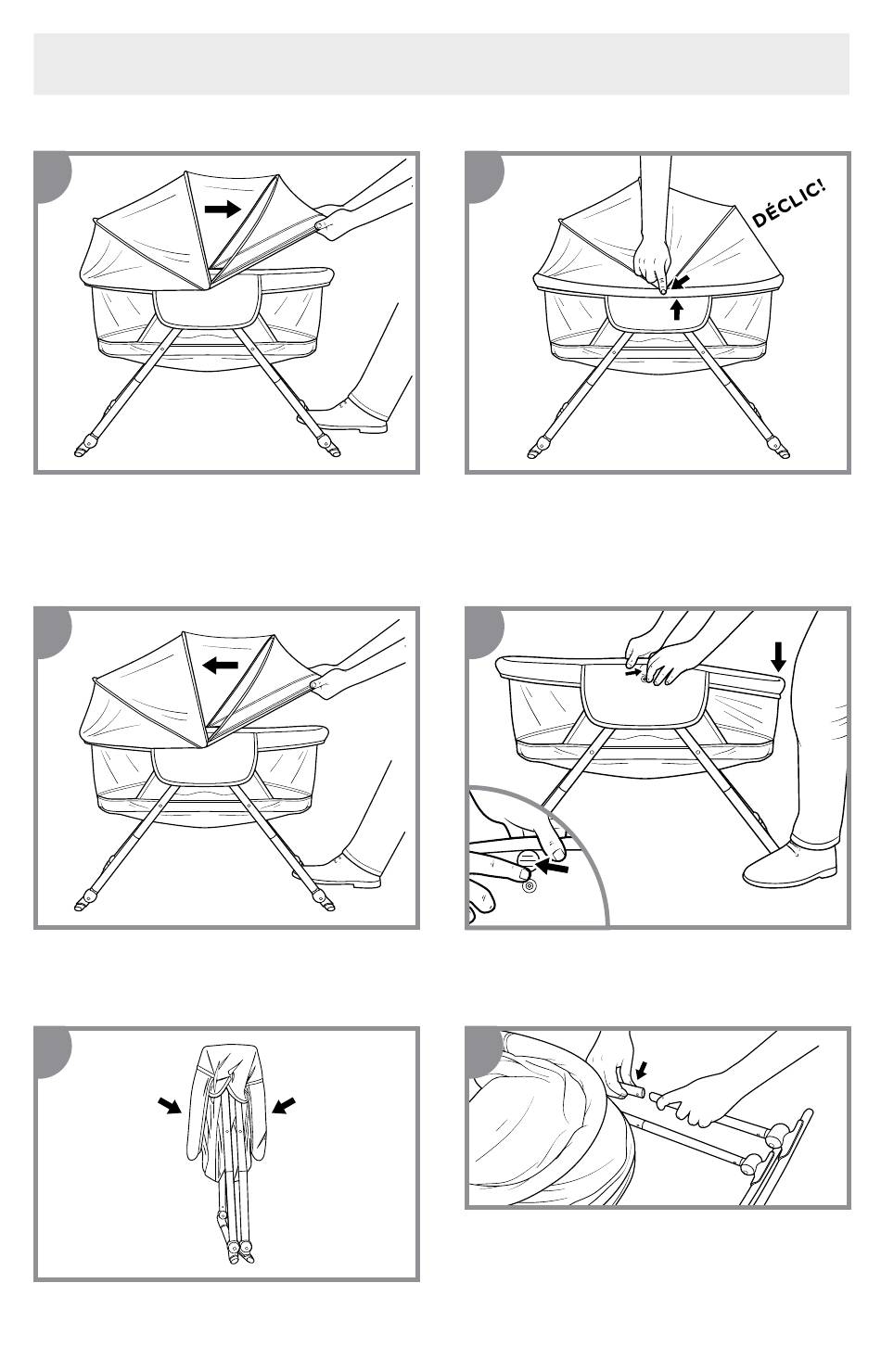 DÉCLIC!