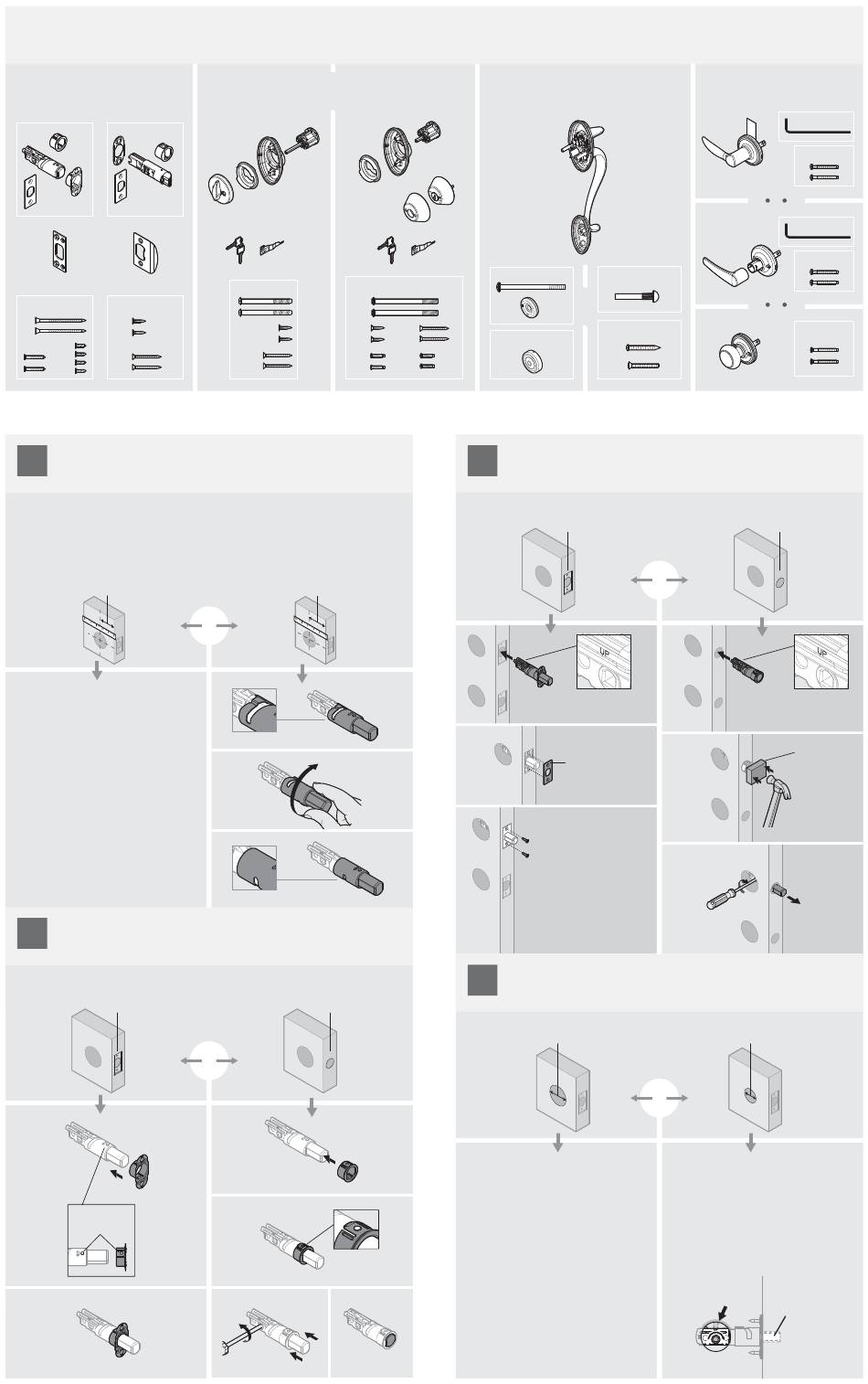 UP

UP