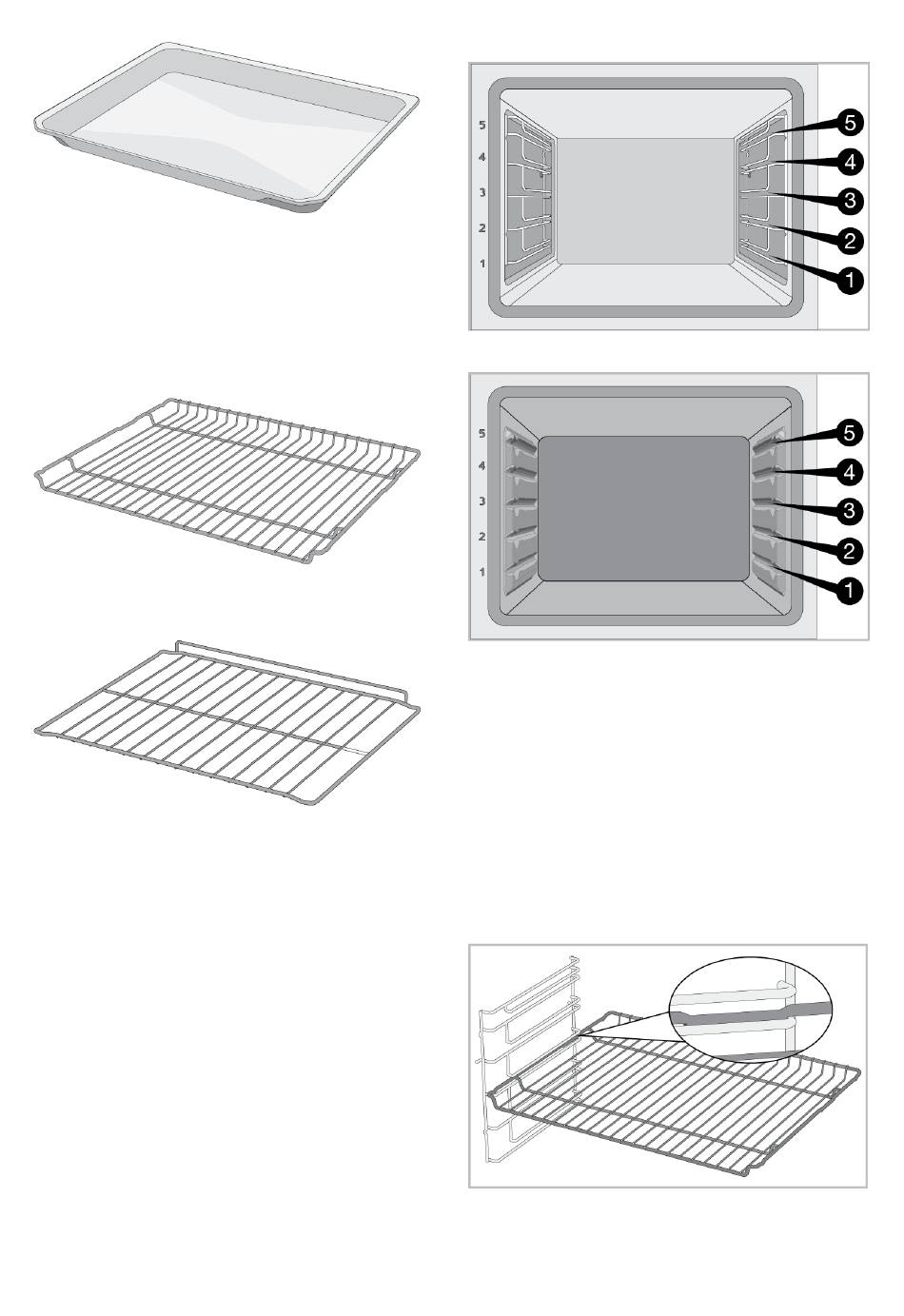 5
4
3
2
1
5
4
3
2
1

5
4
3
2
1
5
4
3
2
1