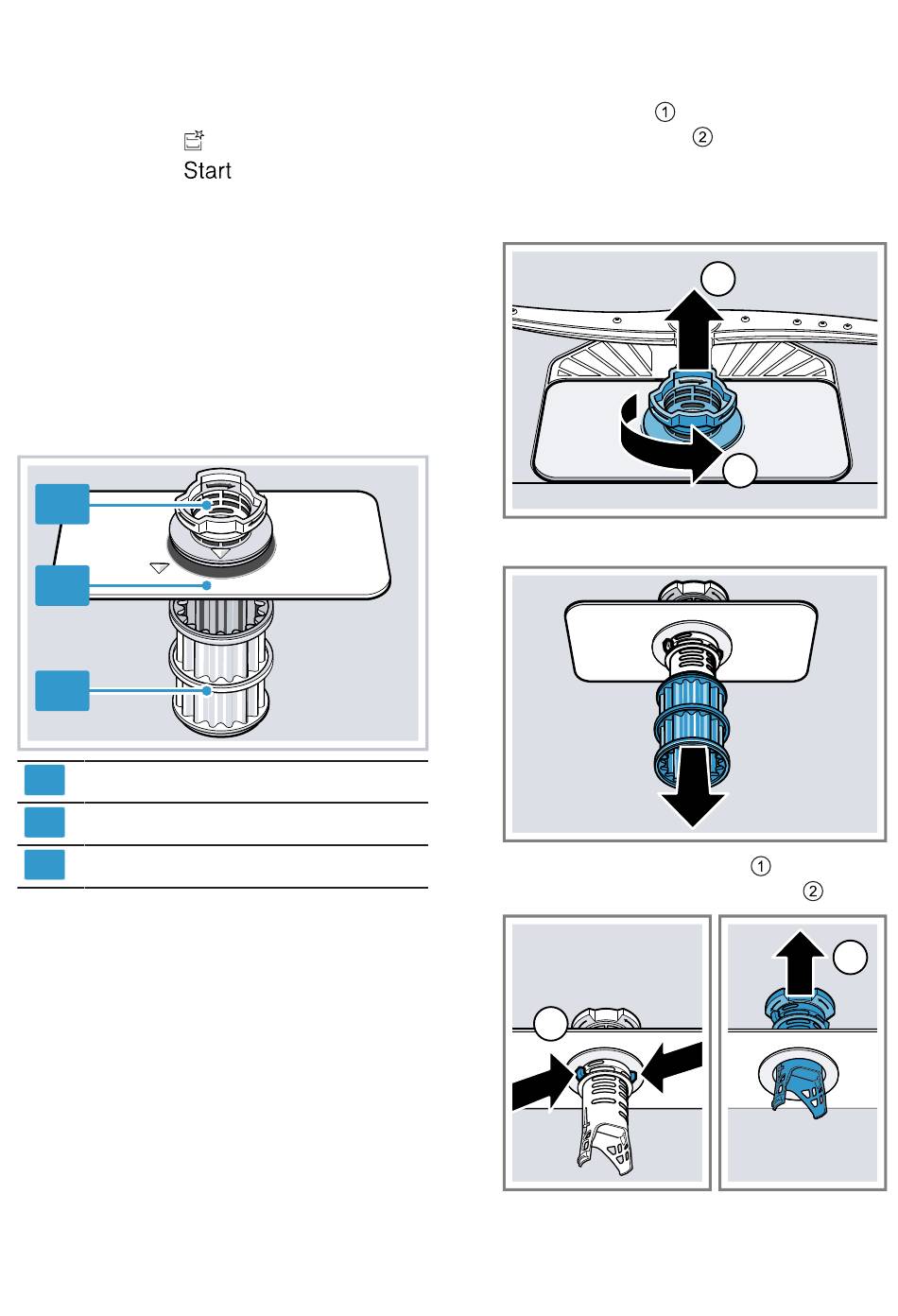 ①
②
Start

①
②