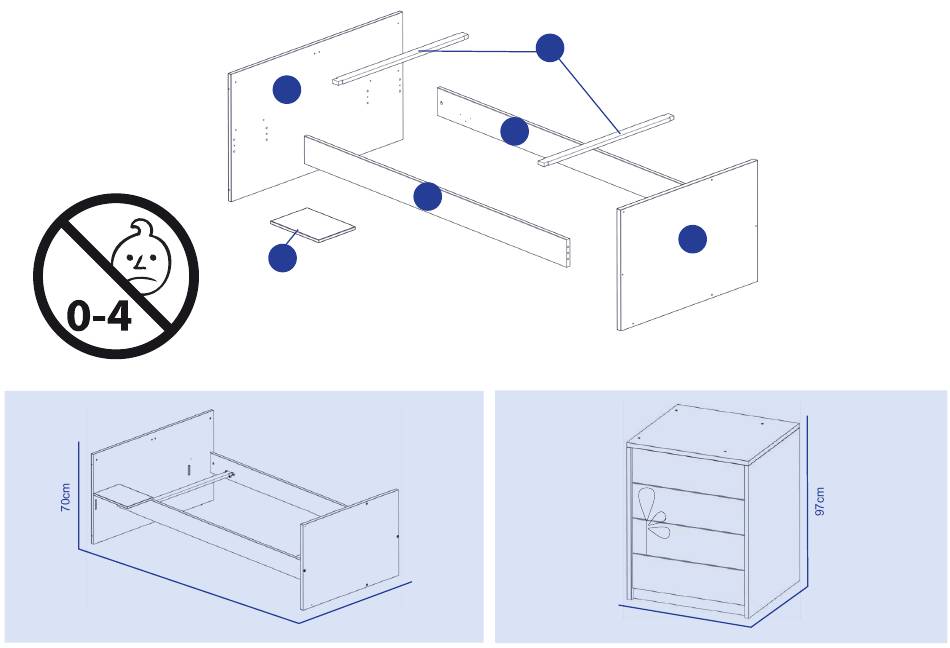 0-4

70cm

97cm