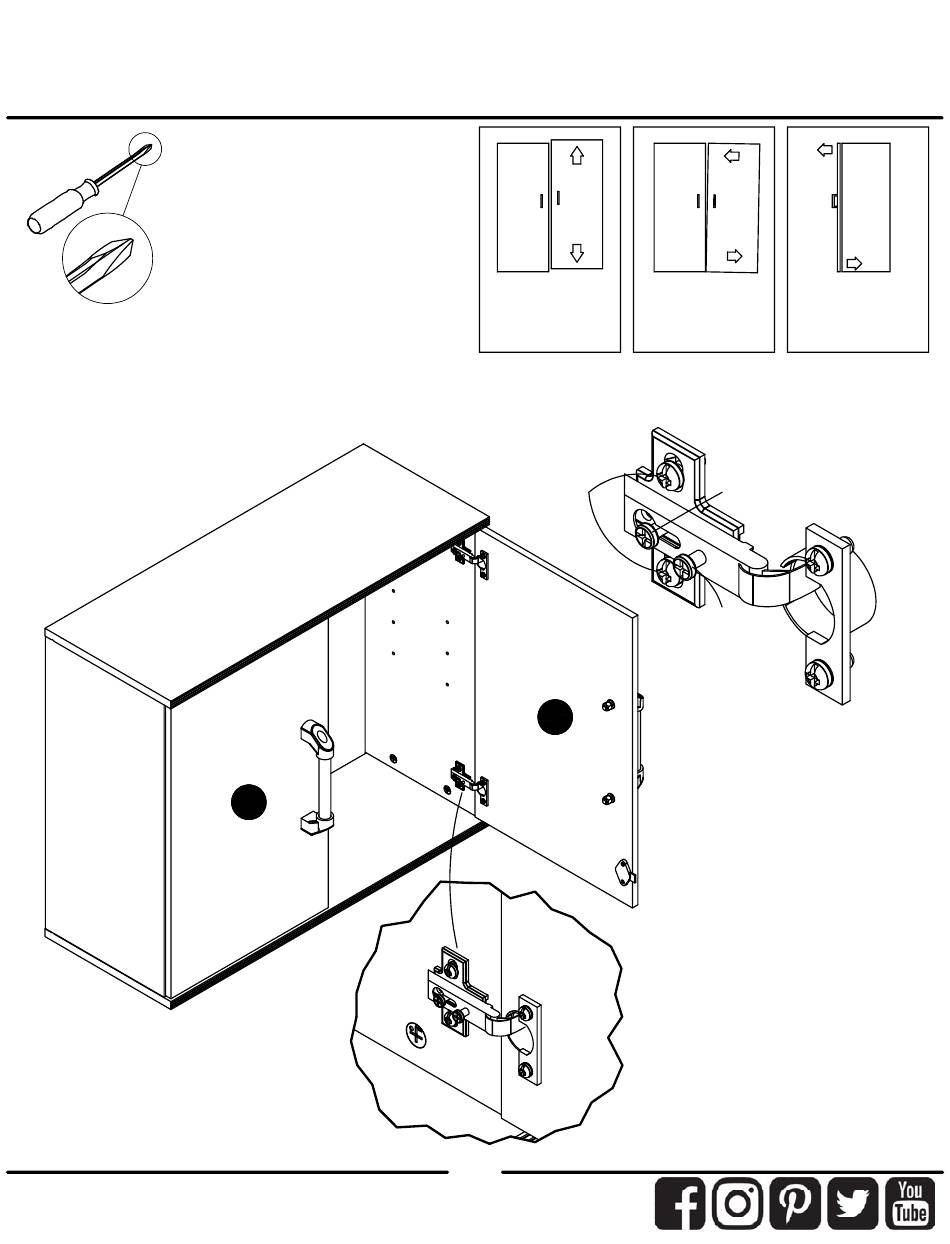 You
Tube