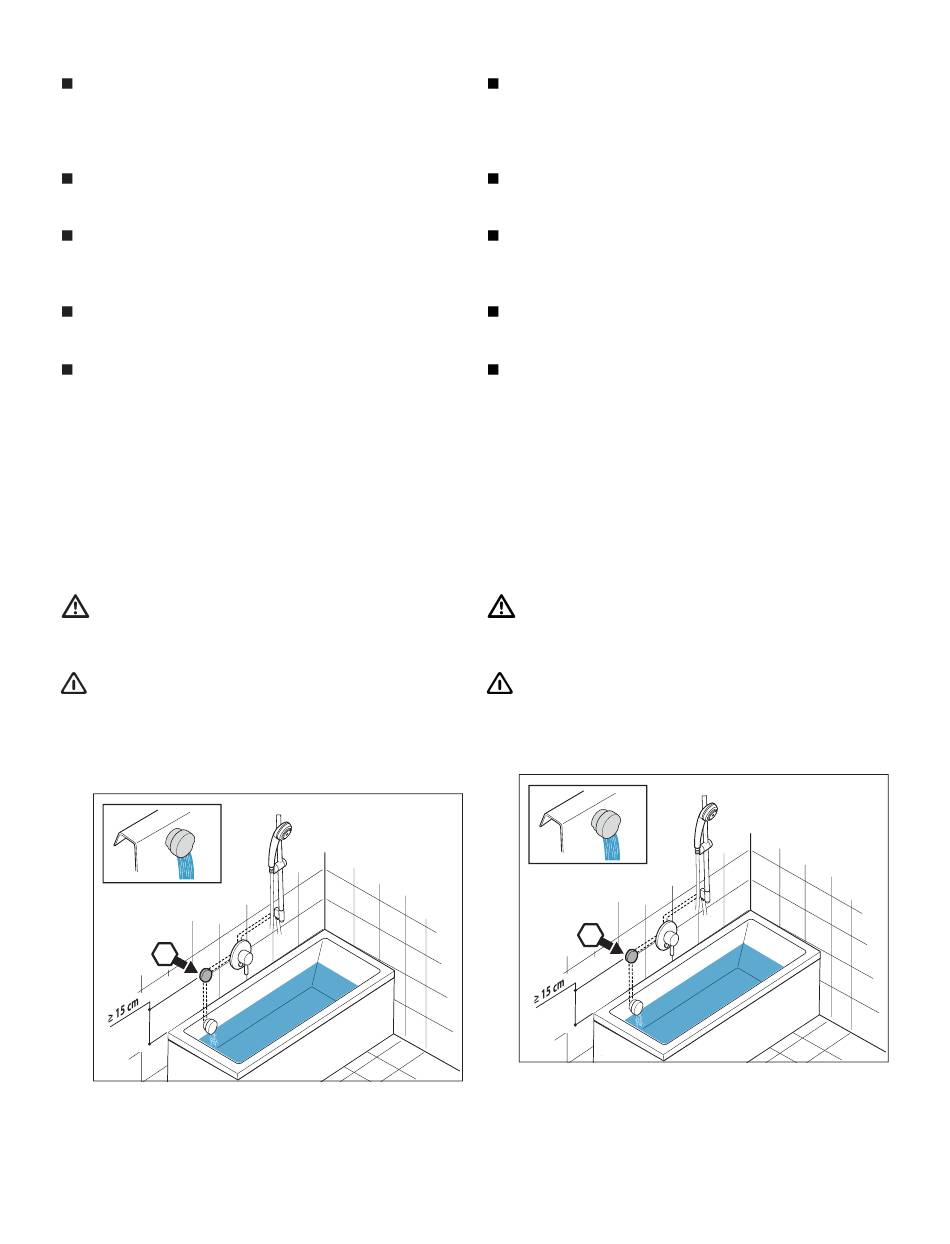 ≥ 15 cm

≥ 15 cm