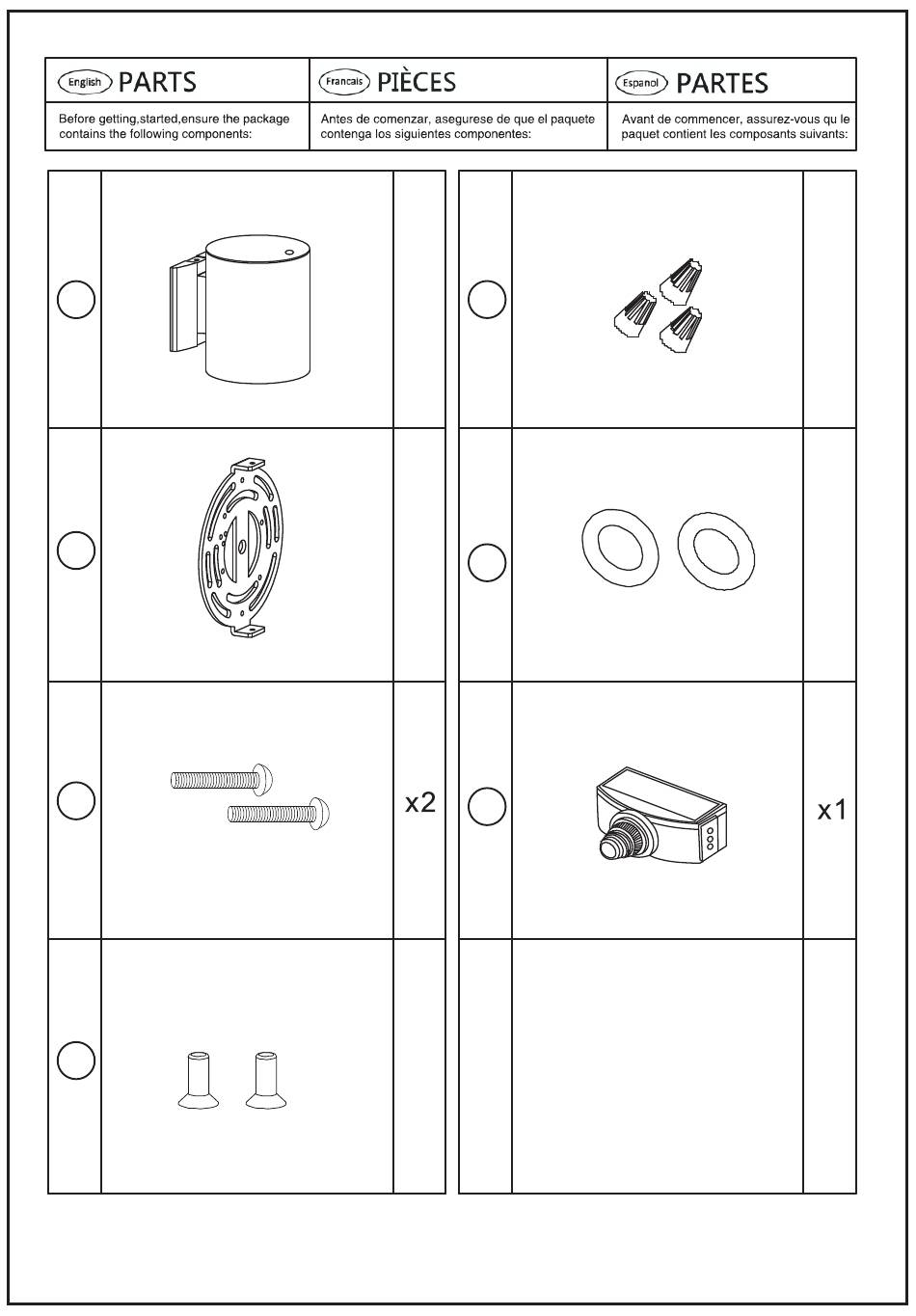 | English PARTS | Francais PIÈCES | Espanol PARTES |
|---|---|---|
| Before getting,started,ensure the package contains the following components: | Antes de comenzar, asegurese de que el paquete contenga los siguientes componentes: | Avant de commencer, assurez-vous qu le paquet contient les composants suivants: |

x2

x1