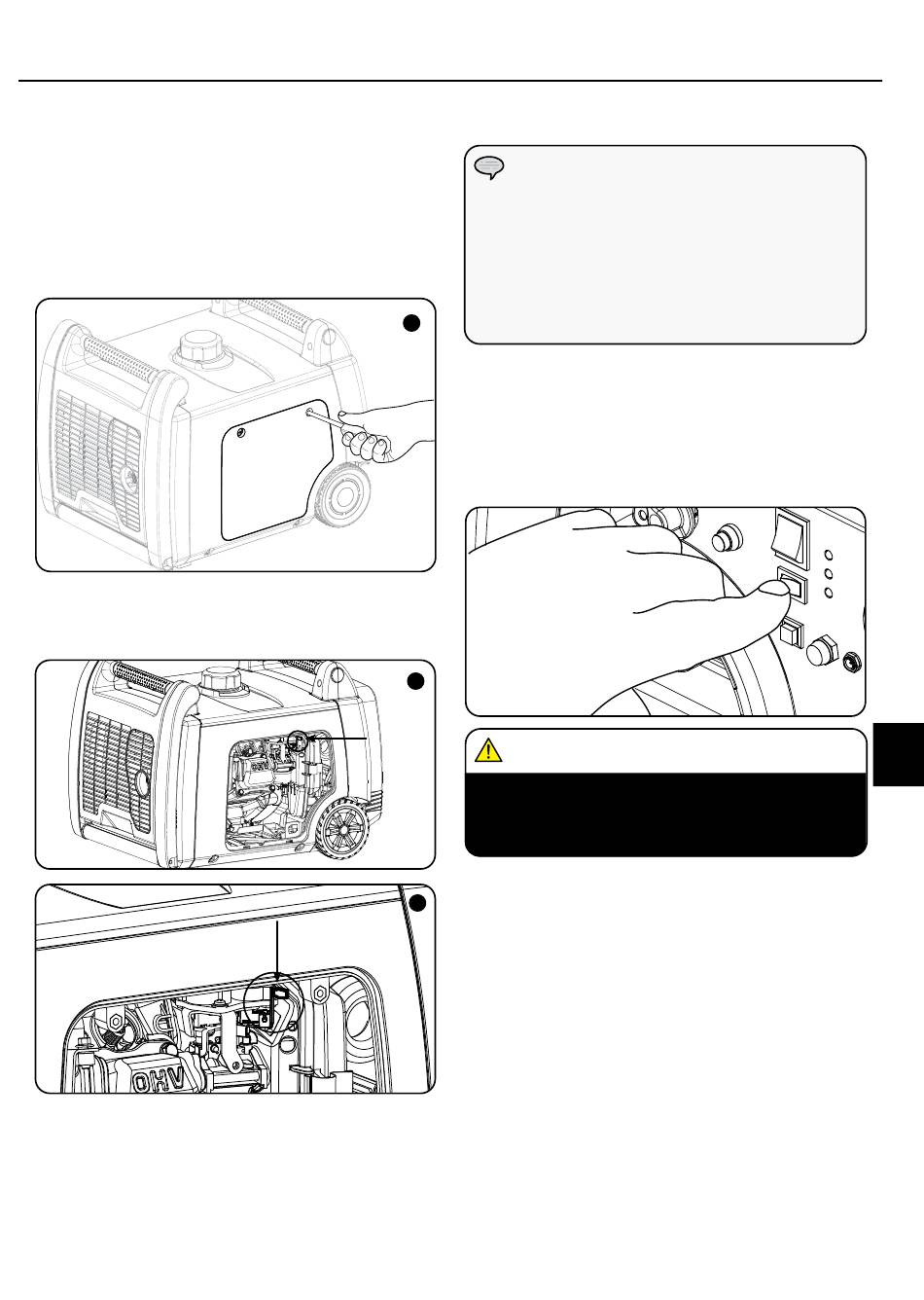 OHV