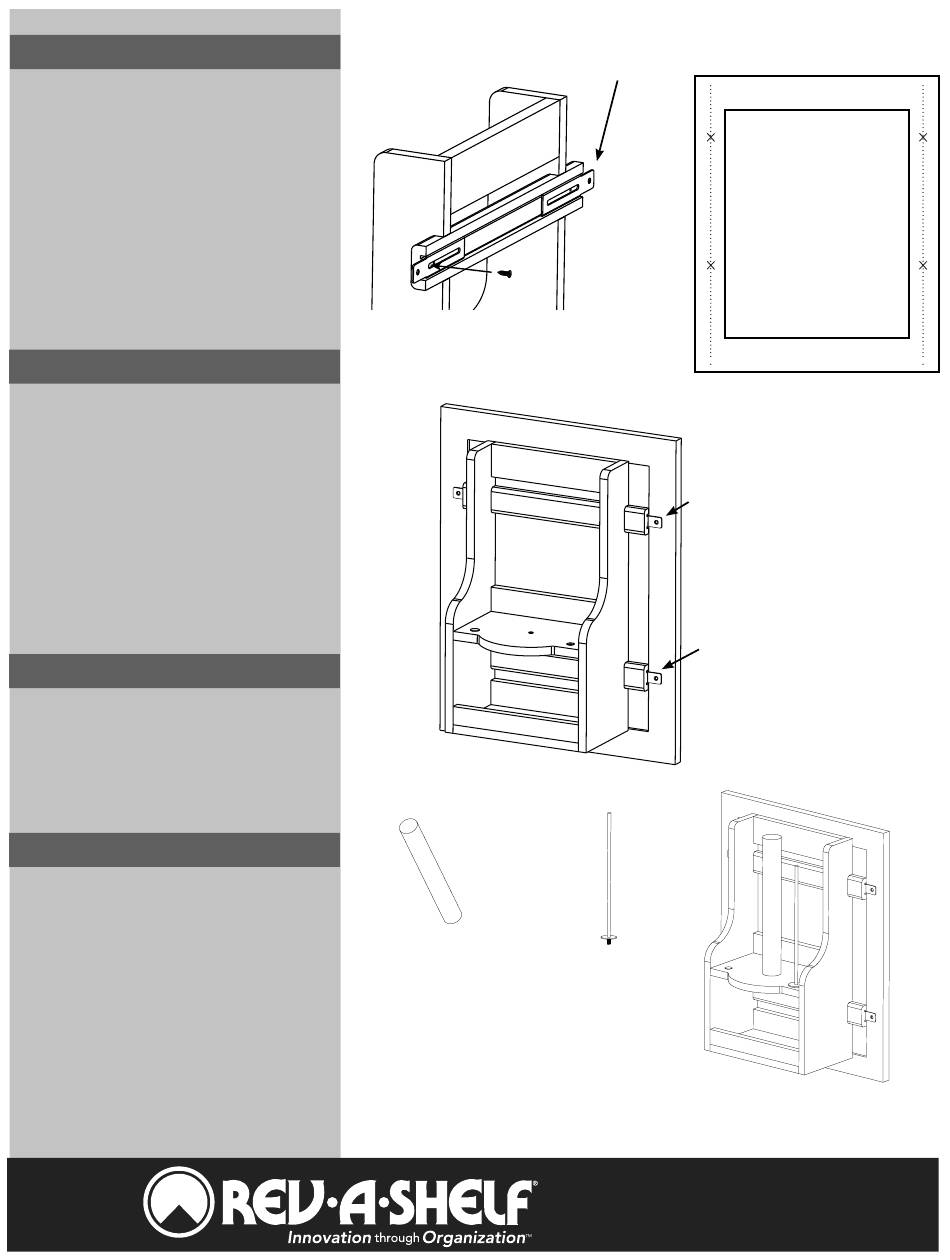 REV·A·SHELF®
Innovation through Organization™