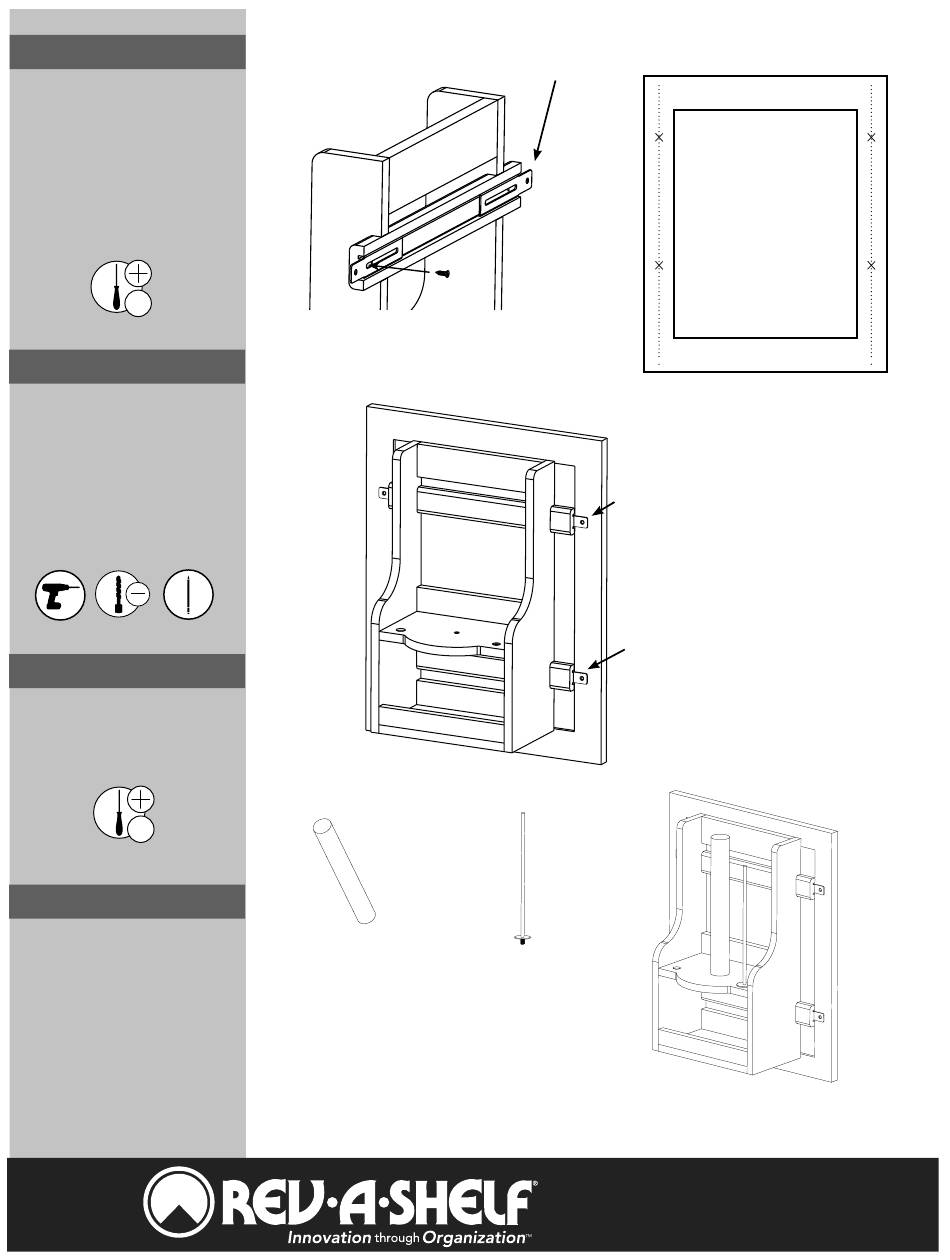 REV·A·SHELF®
Innovation through Organization™