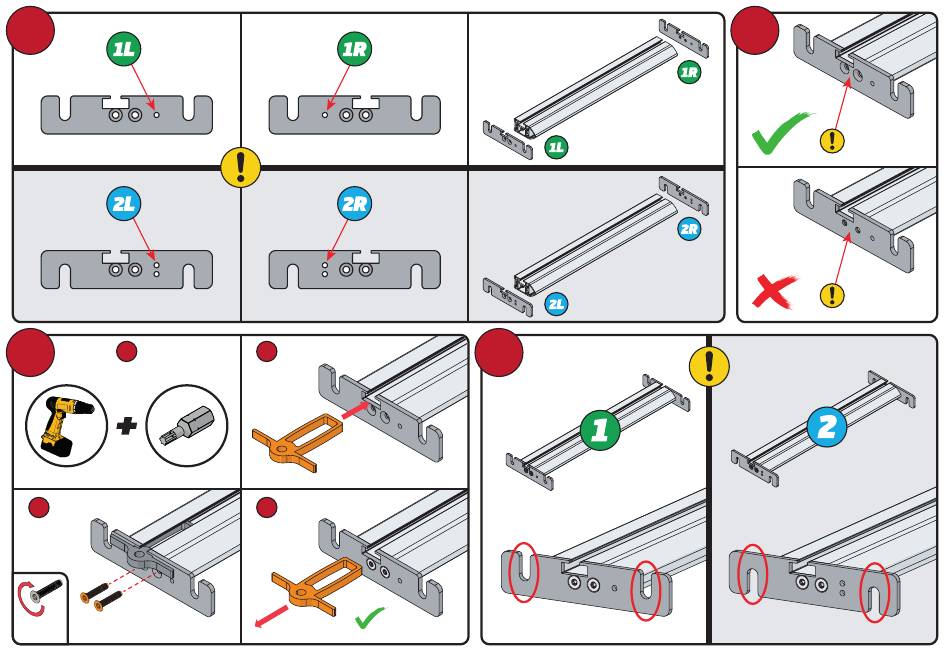 1L

1R

1R

1L

2L

2R

2R

2L

1

2