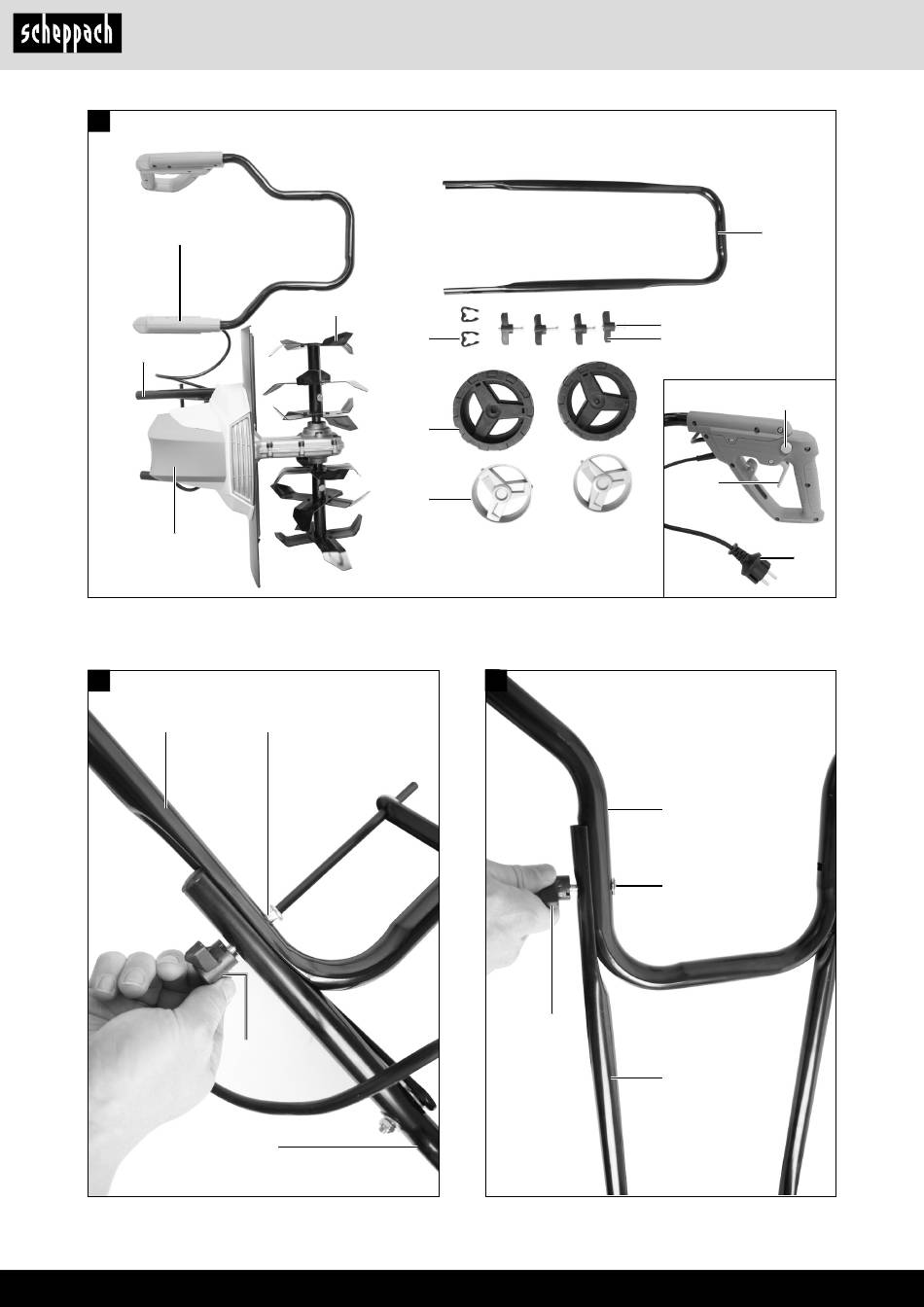 scheppach