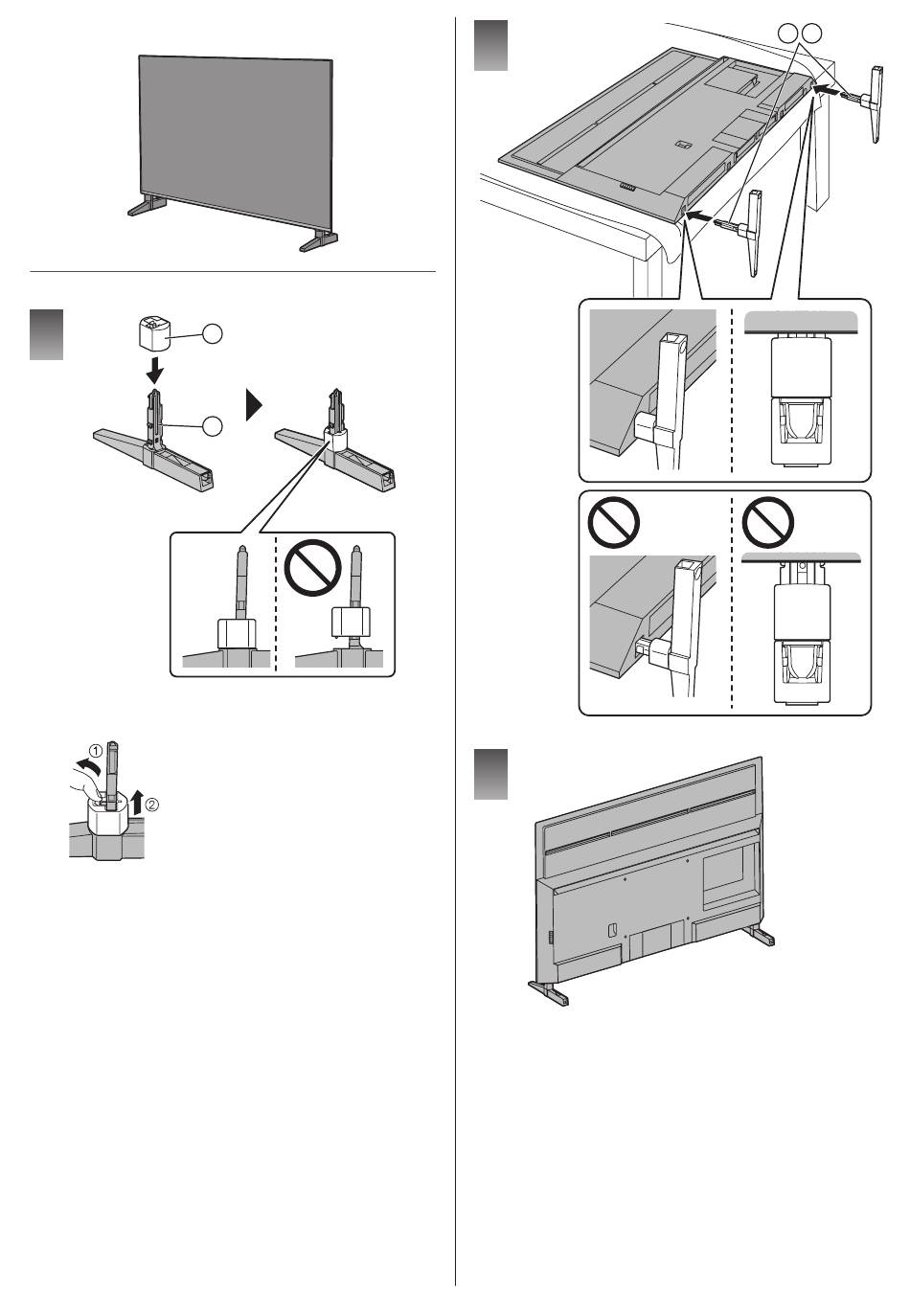 ①
②