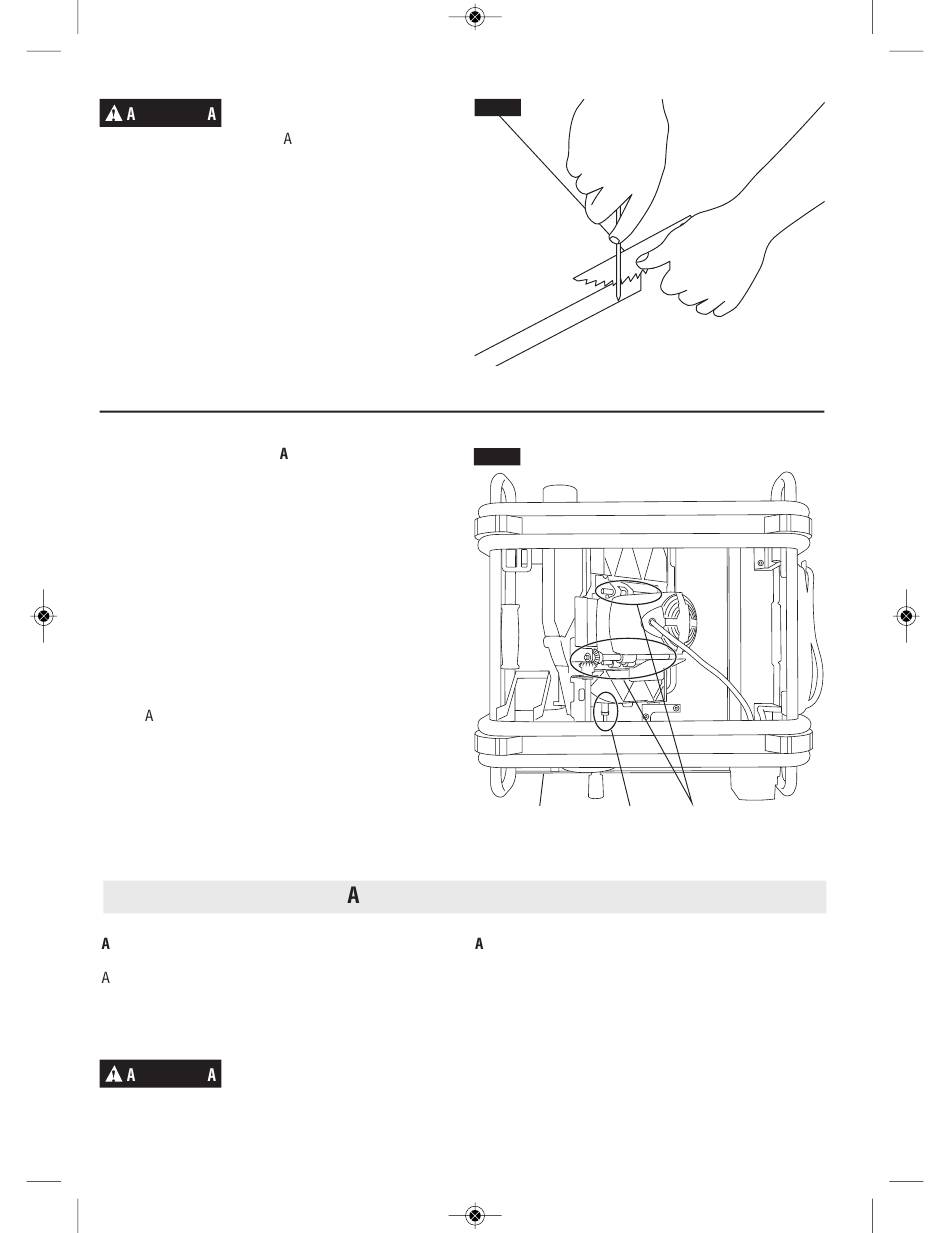 A A

A

A

A

A

A

A

A

A A