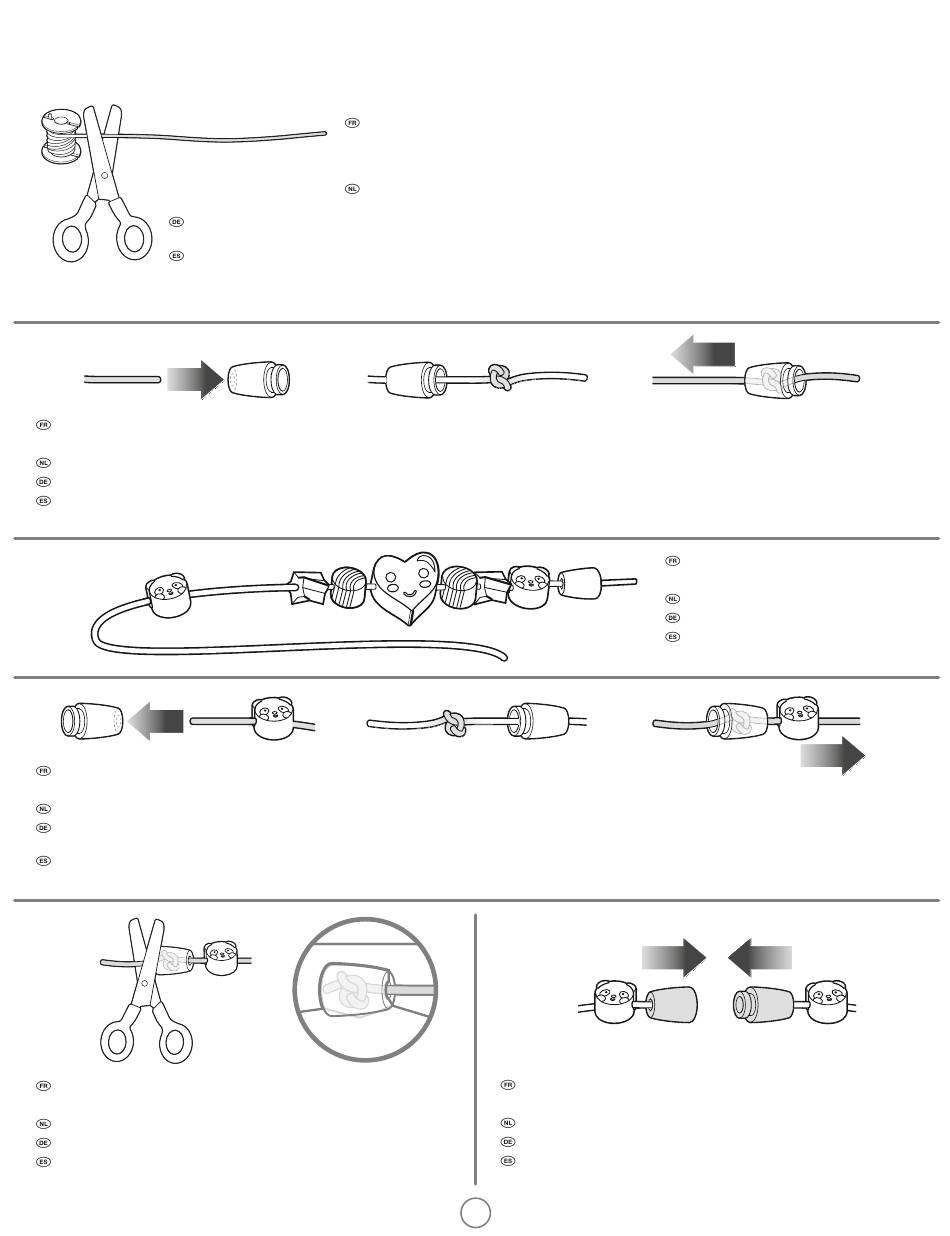 FR

NL

DE

ES

FR

NL

DE

ES

FR

NL

DE

ES

FR

NL

DE

ES

FR

NL

DE

ES

FR

NL

DE

ES