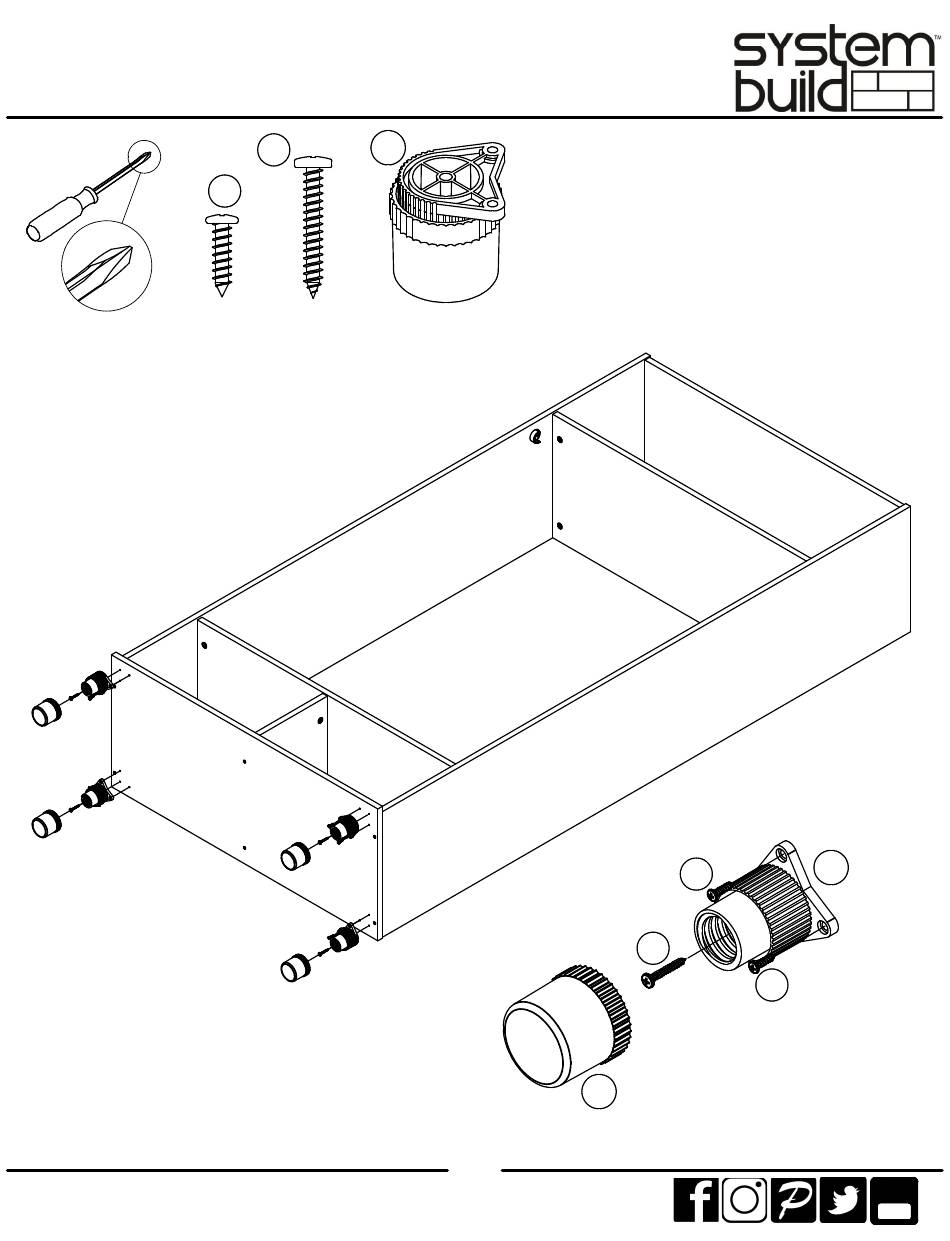 system build™