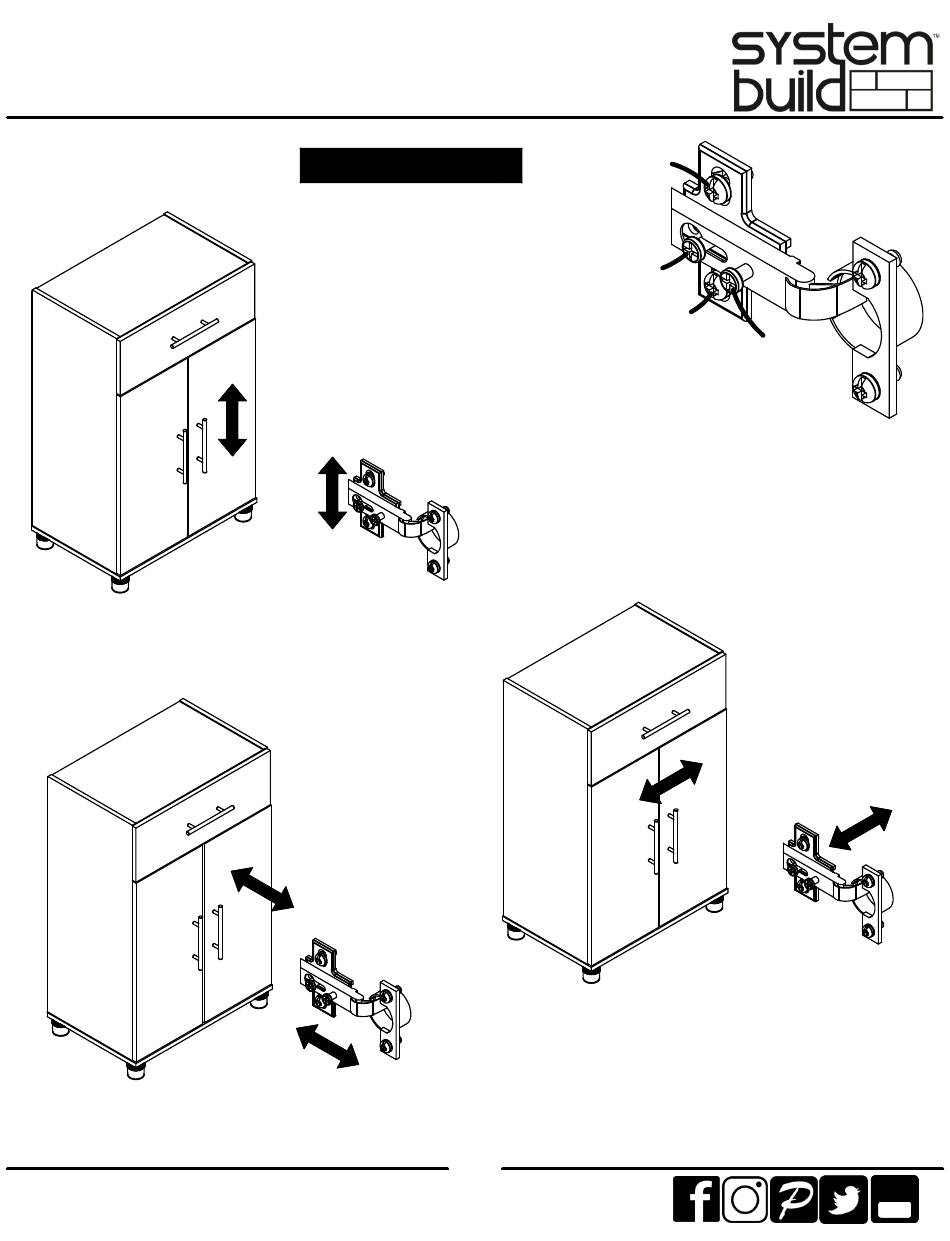 system build™