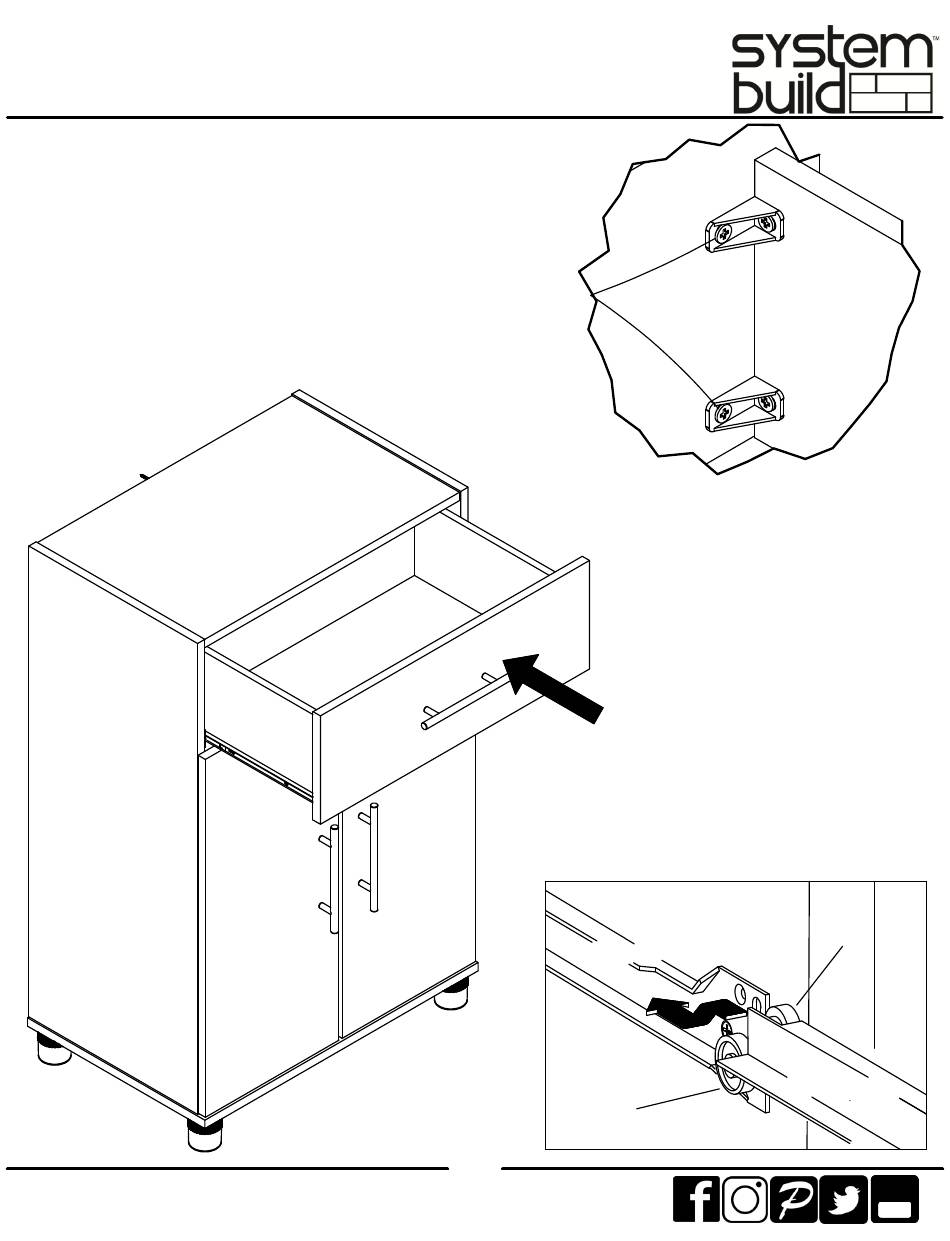 system build™