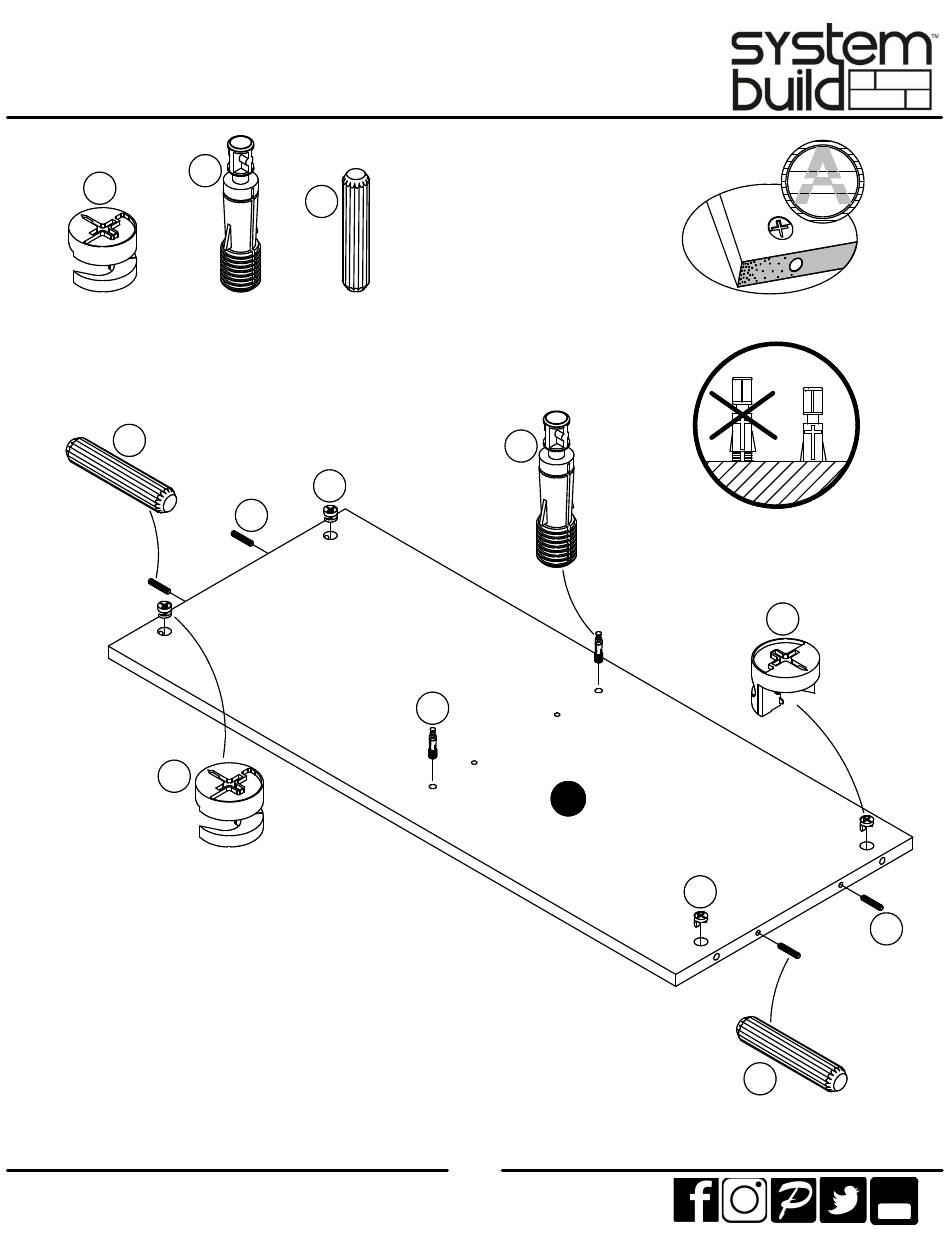 system build™

A