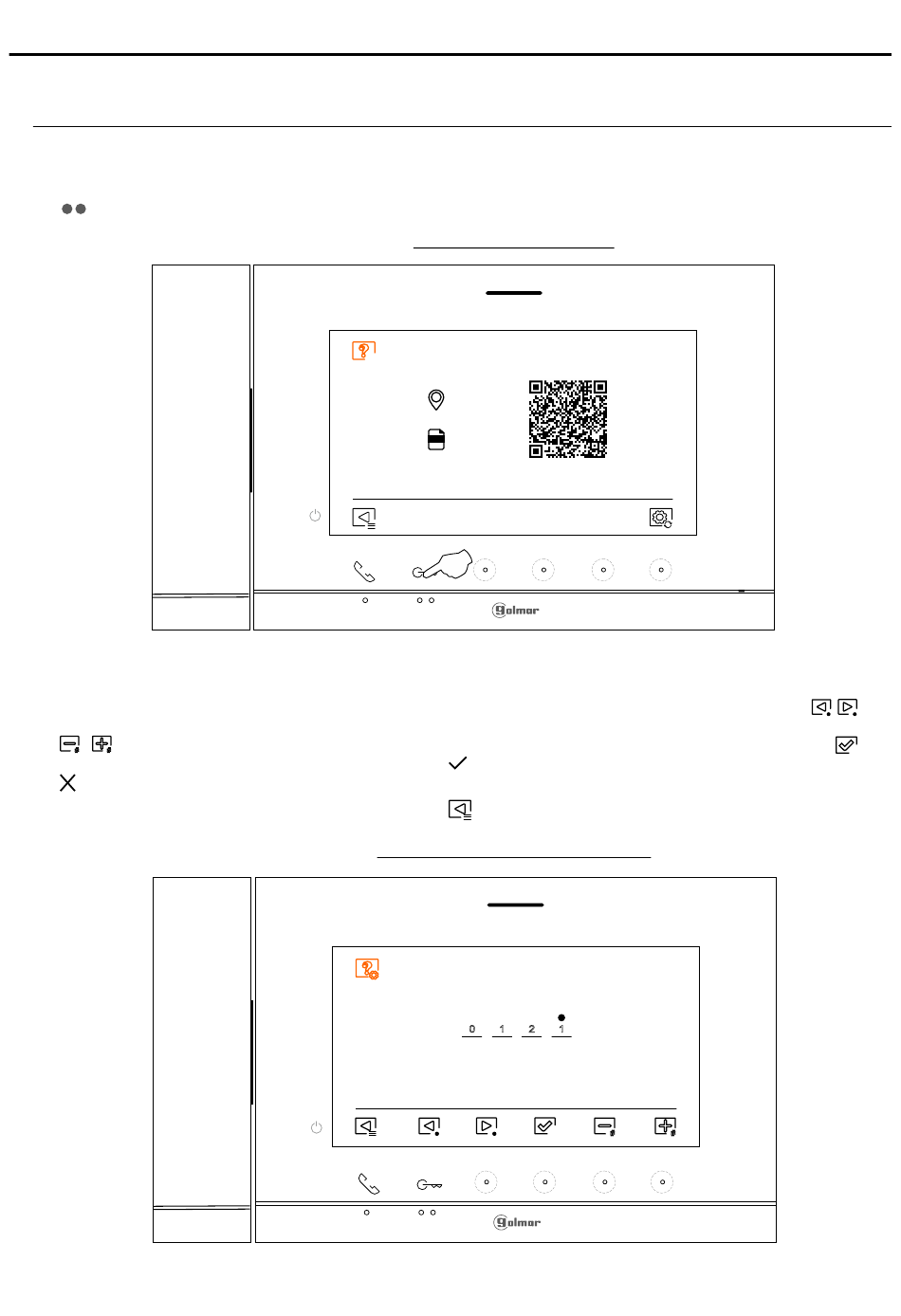 golmar

0 1 2 1

golmar